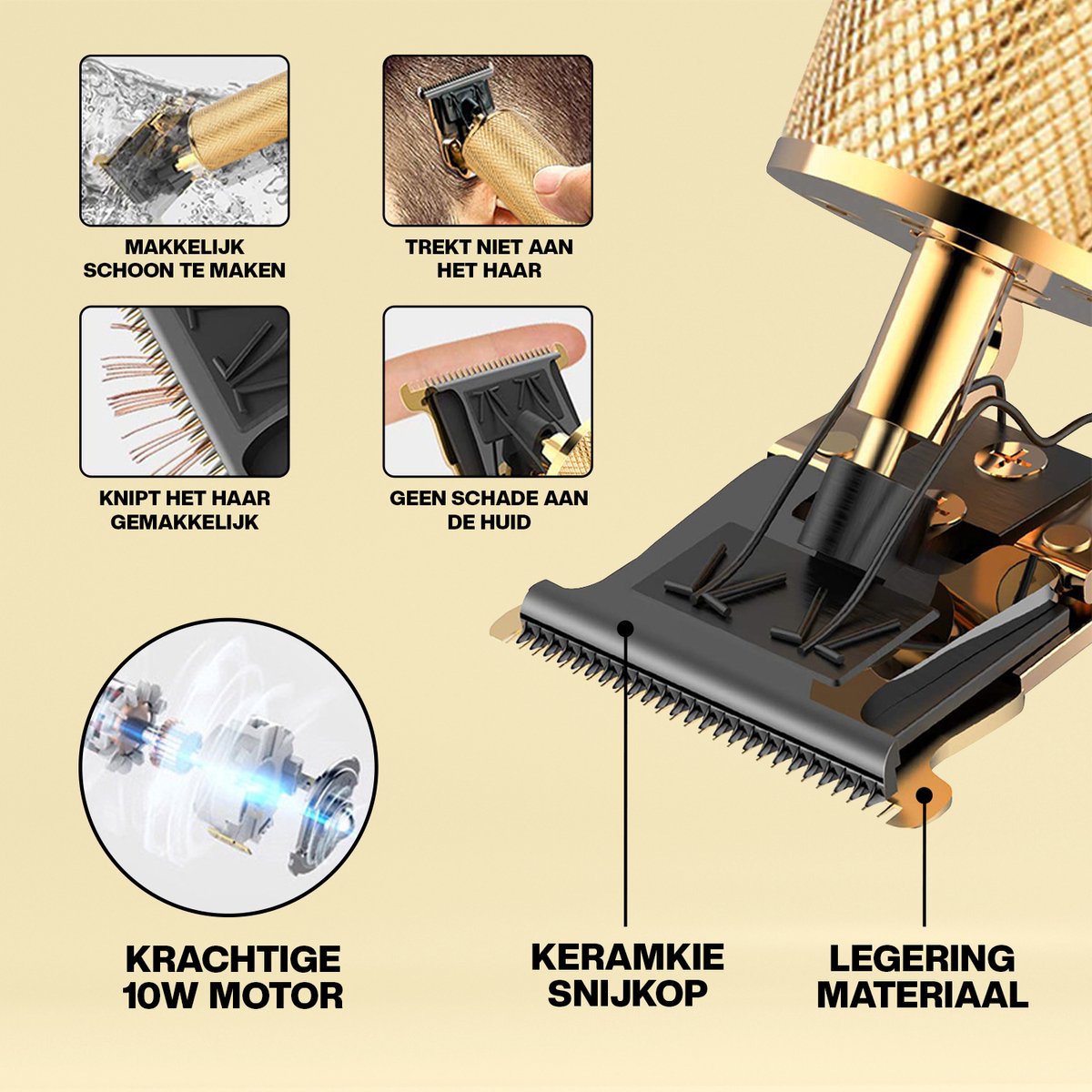 MAKKELIJK SCHOON TE MAKEN

TREKT NIET AAN HET HAAR

KNIPT HET HAAR GEMAKKELIJK

GEEN SCHADE AAN DE HUID

KRACHTIGE 10W MOTOR

KERAMKIE SNIJKOP

LEGERING MATERIAAL