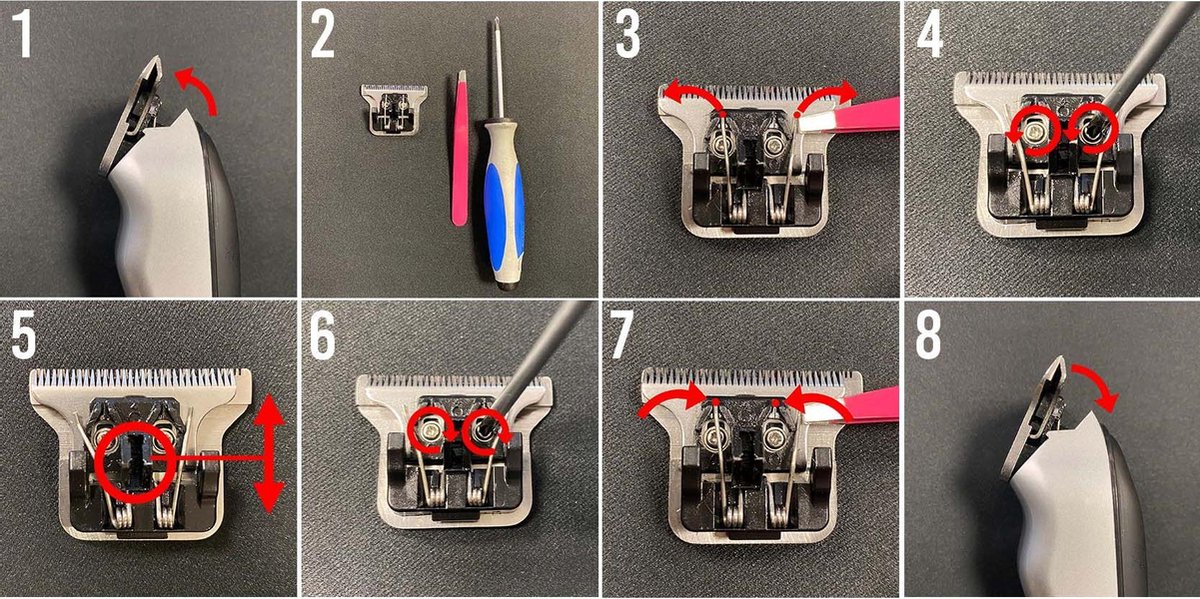 1

2

3

4

5

6

7

8