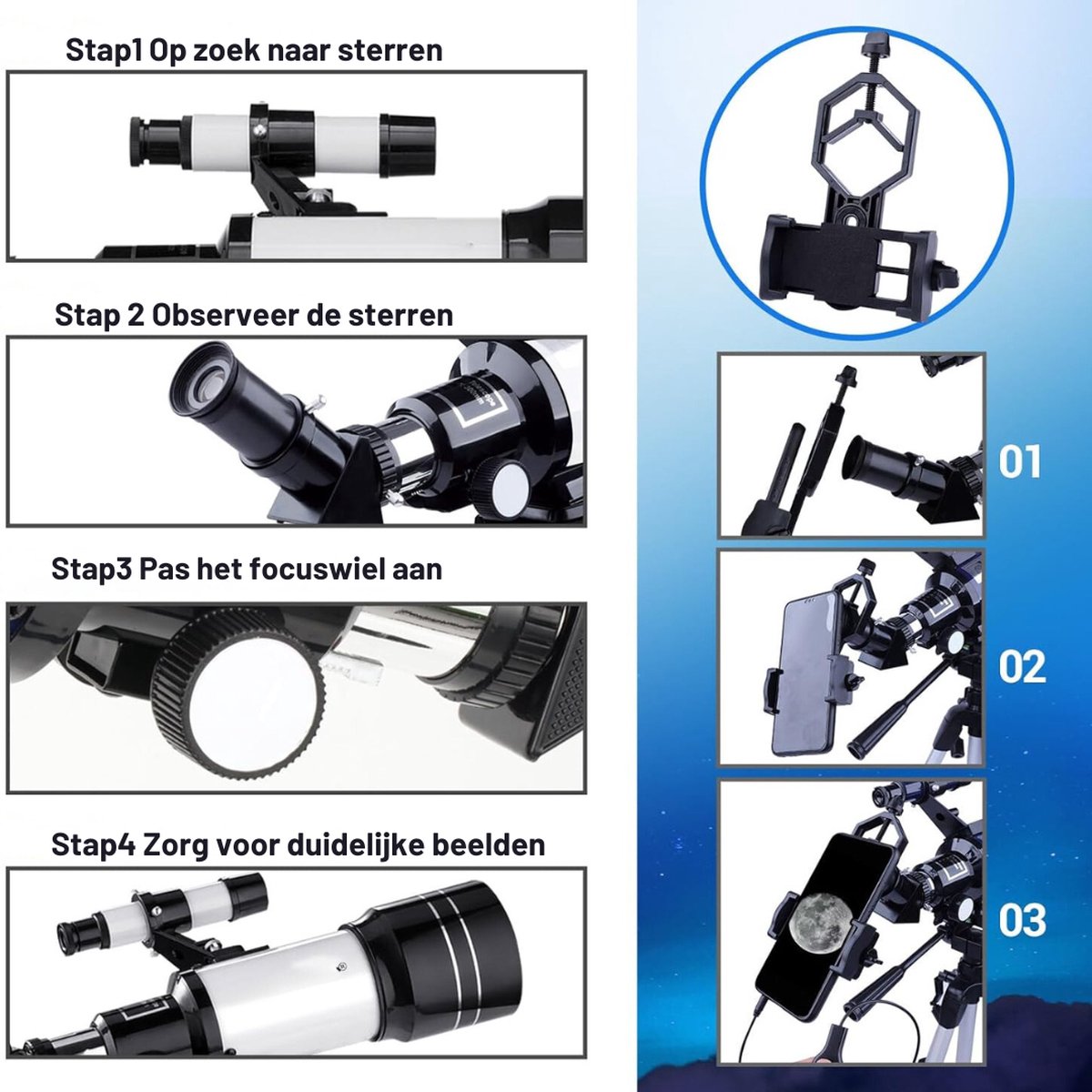 Stap1 Op zoek naar sterren

Stap 2 Observeer de sterren

Stap3 Pas het focuswiel aan

Stap4 Zorg voor duidelijke beelden

01

02

03