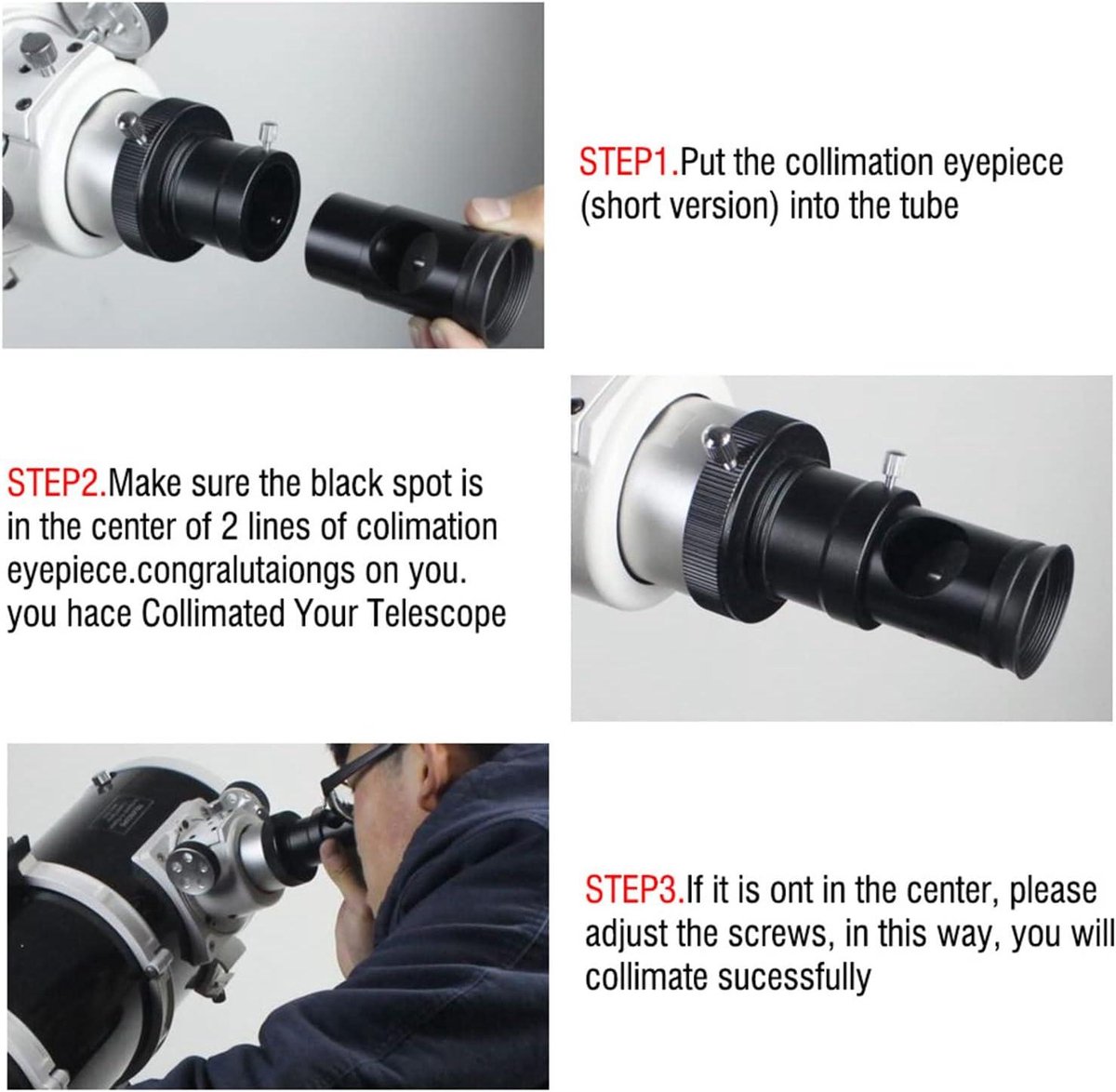 STEP1.Put the collimation eyepiece (short version) into the tube

STEP2.Make sure the black spot is in the center of 2 lines of colimation eyepiece.congralutaiongs on you. you hace Collimated Your Telescope

STEP3.If it is ont in the center, please adjust the screws, in this way, you will collimate sucessfully