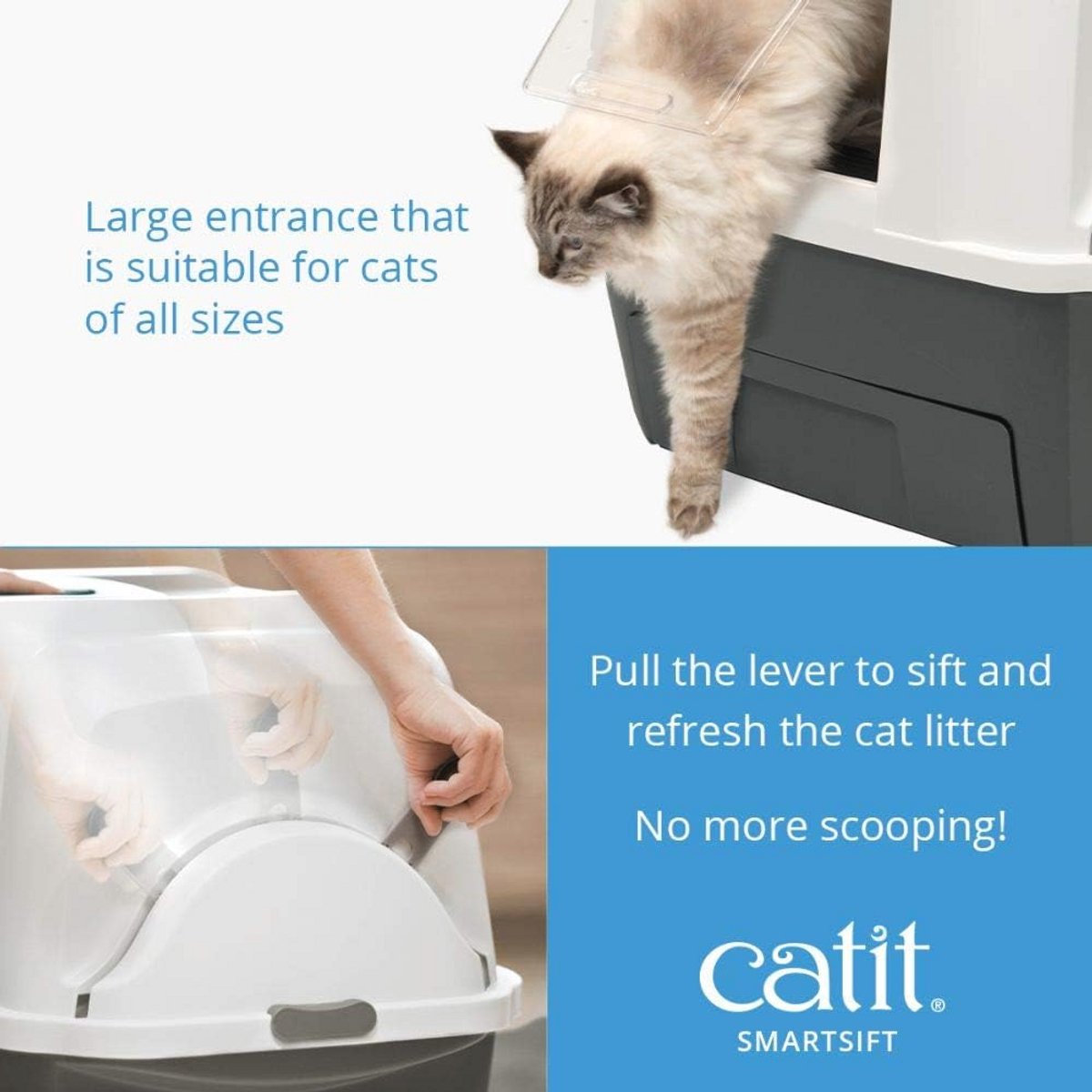 Large entrance that is suitable for cats of all sizes

Pull the lever to sift and refresh the cat litter

No more scooping!

catit®
SMARTSIFT