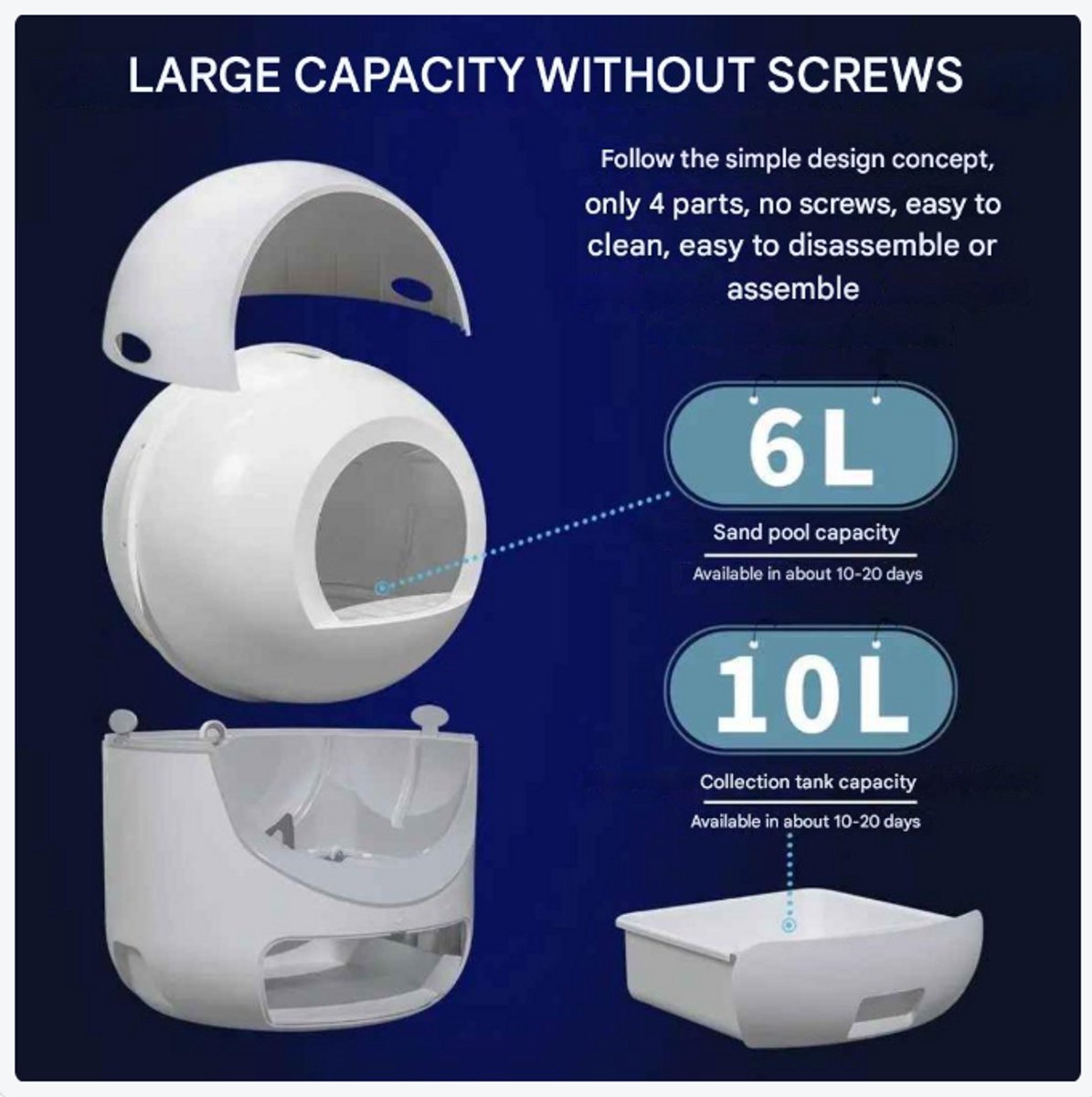 LARGE CAPACITY WITHOUT SCREWS

Follow the simple design concept, only 4 parts, no screws, easy to clean, easy to disassemble or assemble

6L

Sand pool capacity

Available in about 10-20 days

10L

Collection tank capacity

Available in about 10-20 days