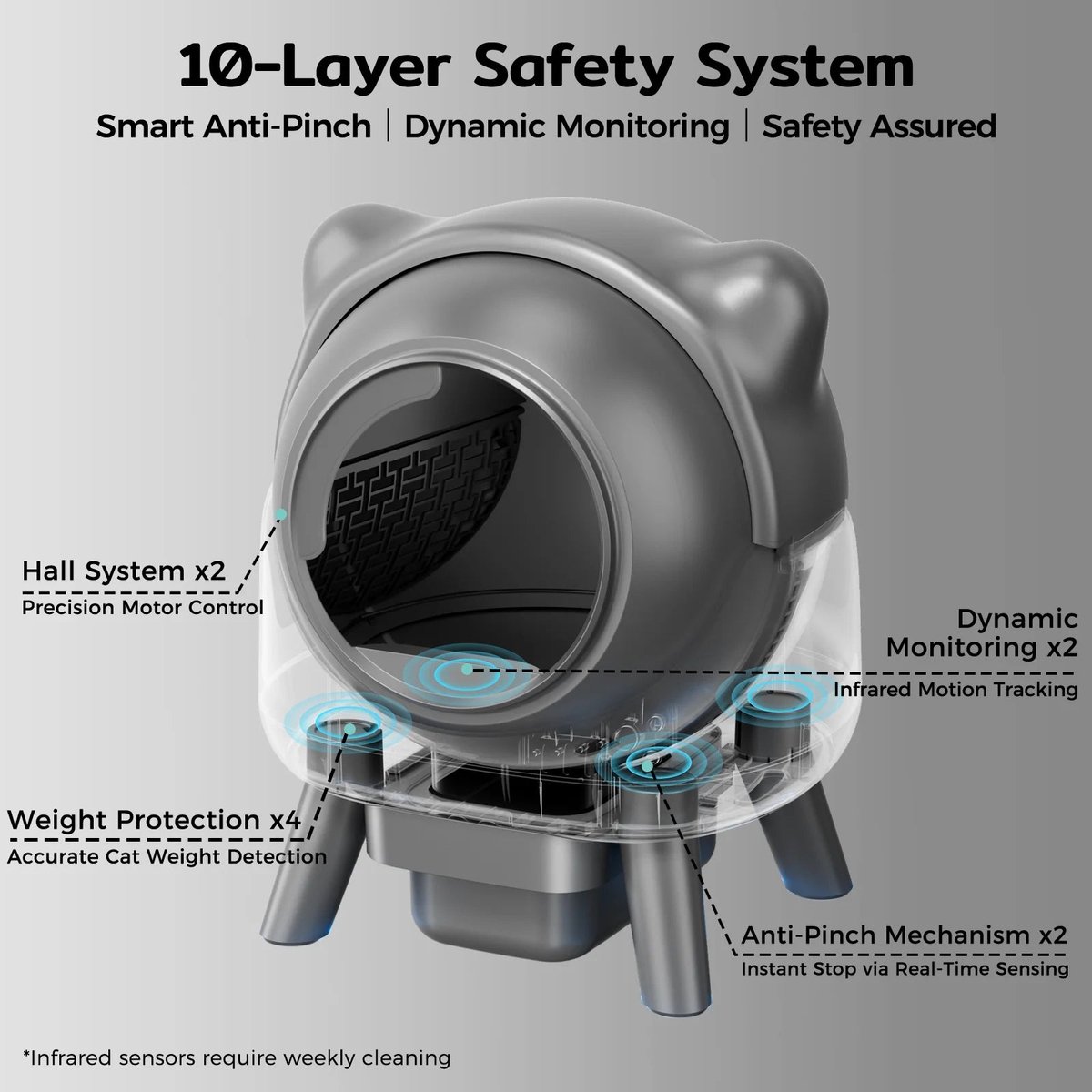 10-Layer Safety System

Smart Anti-Pinch | Dynamic Monitoring | Safety Assured

Hall System x2
Precision Motor Control

Dynamic Monitoring x2
Infrared Motion Tracking

Weight Protection x4
Accurate Cat Weight Detection

Anti-Pinch Mechanism x2
Instant Stop via Real-Time Sensing

*Infrared sensors require weekly cleaning