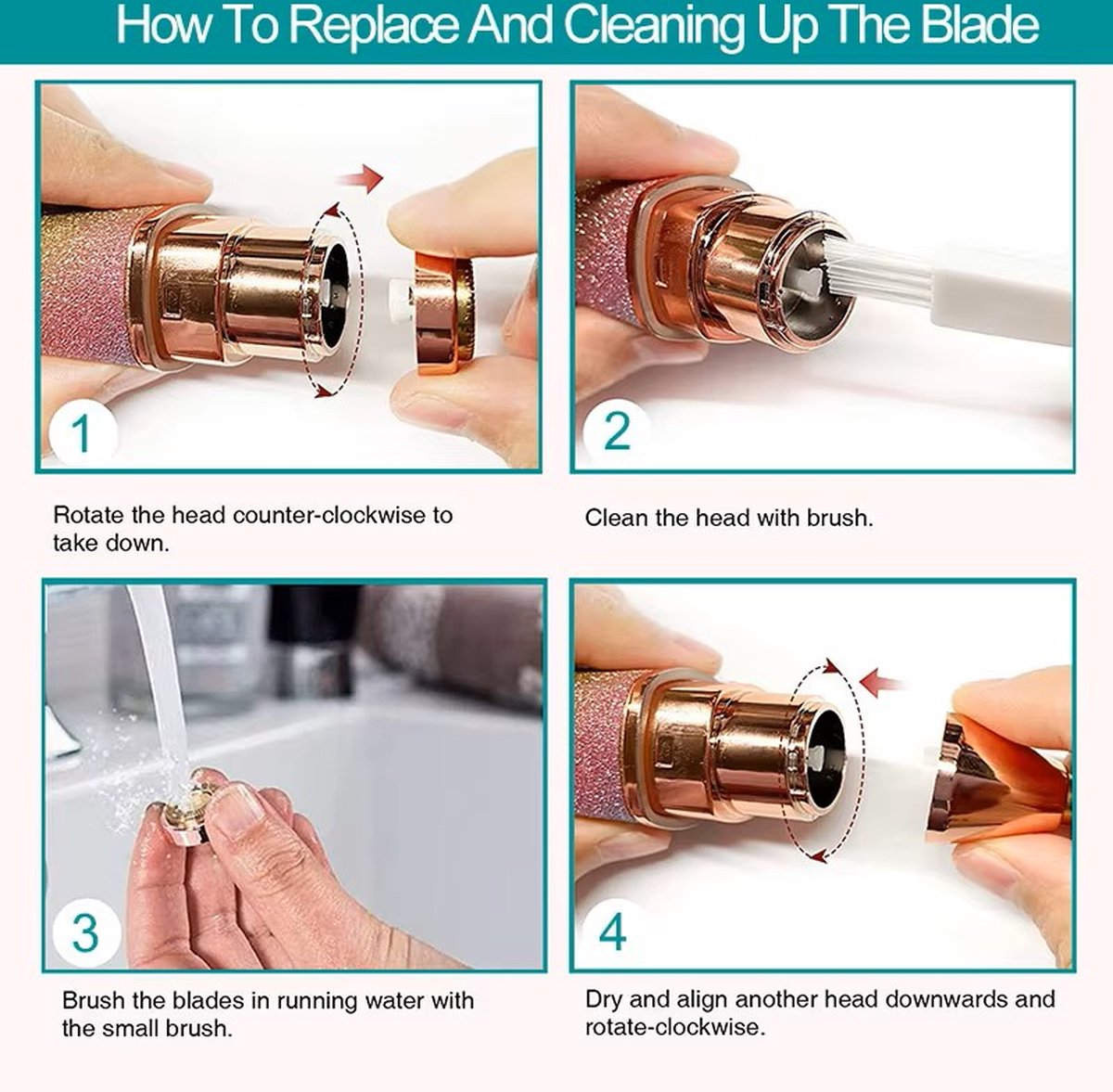 How To Replace And Cleaning Up The Blade

1

Rotate the head counter-clockwise to take down.

2

Clean the head with brush.

3

Brush the blades in running water with the small brush.

4

Dry and align another head downwards and rotate-clockwise.