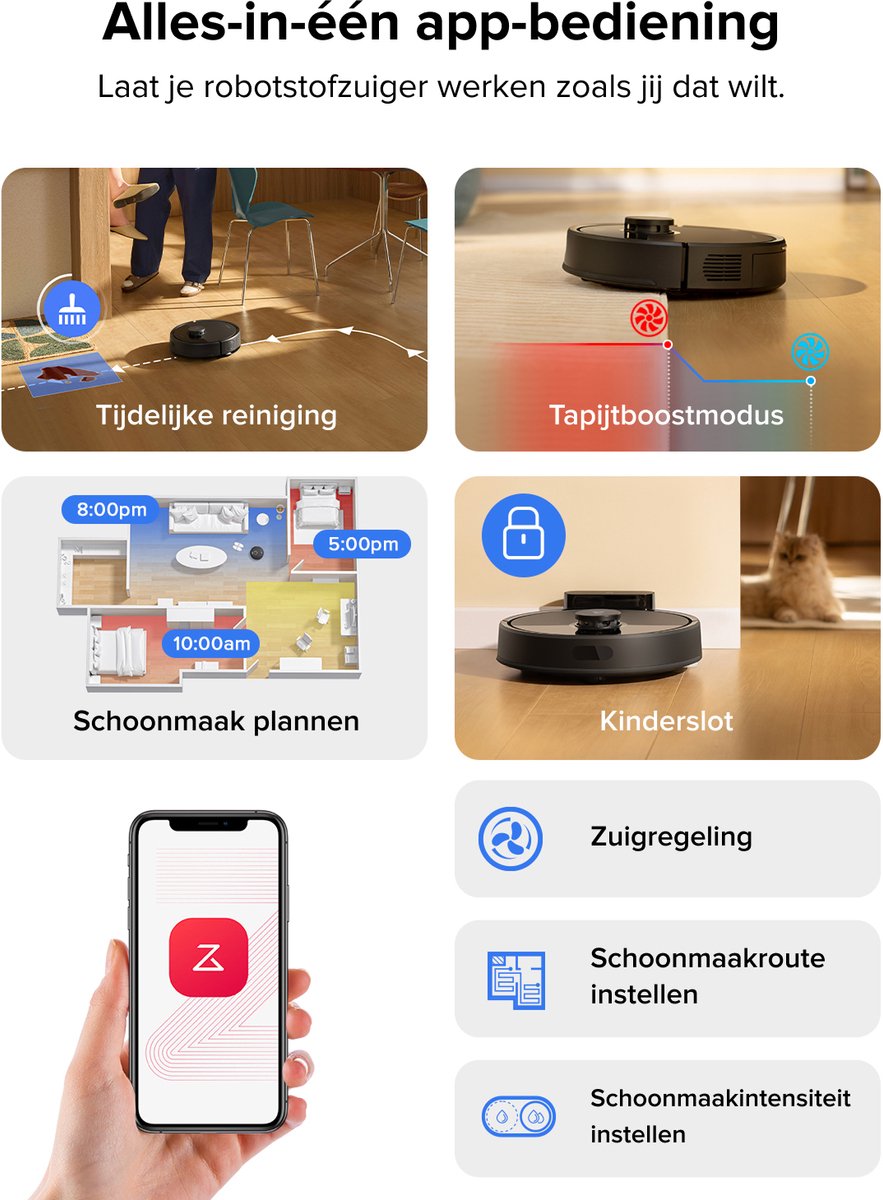 Alles-in-één app-bediening

Laat je robotstofzuiger werken zoals jij dat wilt.

Tijdelijke reiniging

Tapijtboostmodus

8:00pm

5:00pm

10:00am

Schoonmaak plannen

Kinderslot

Zuigregeling

Schoonmaakroute instellen

Schoonmaakintensiteit instellen