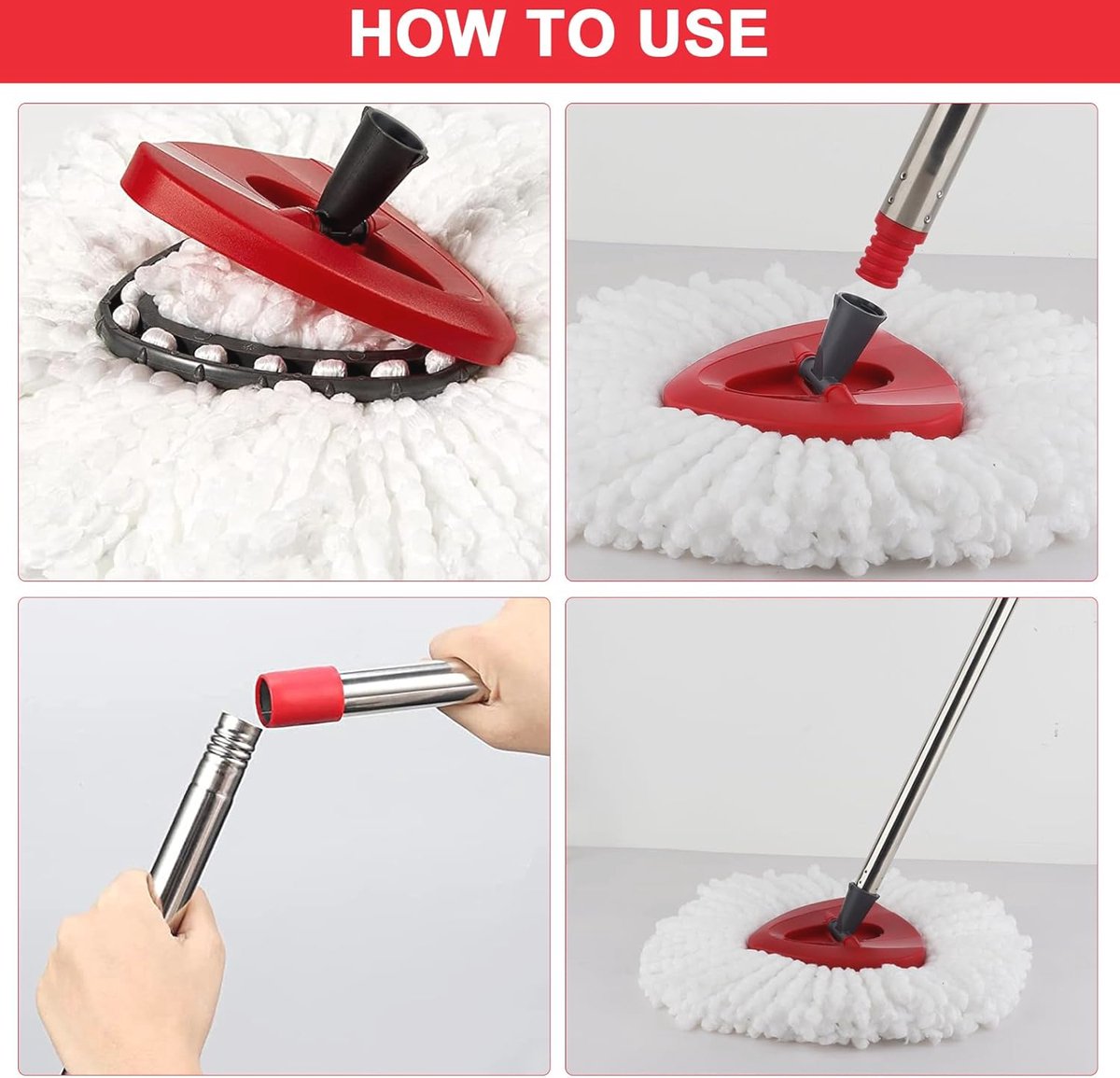 HOW TO USE