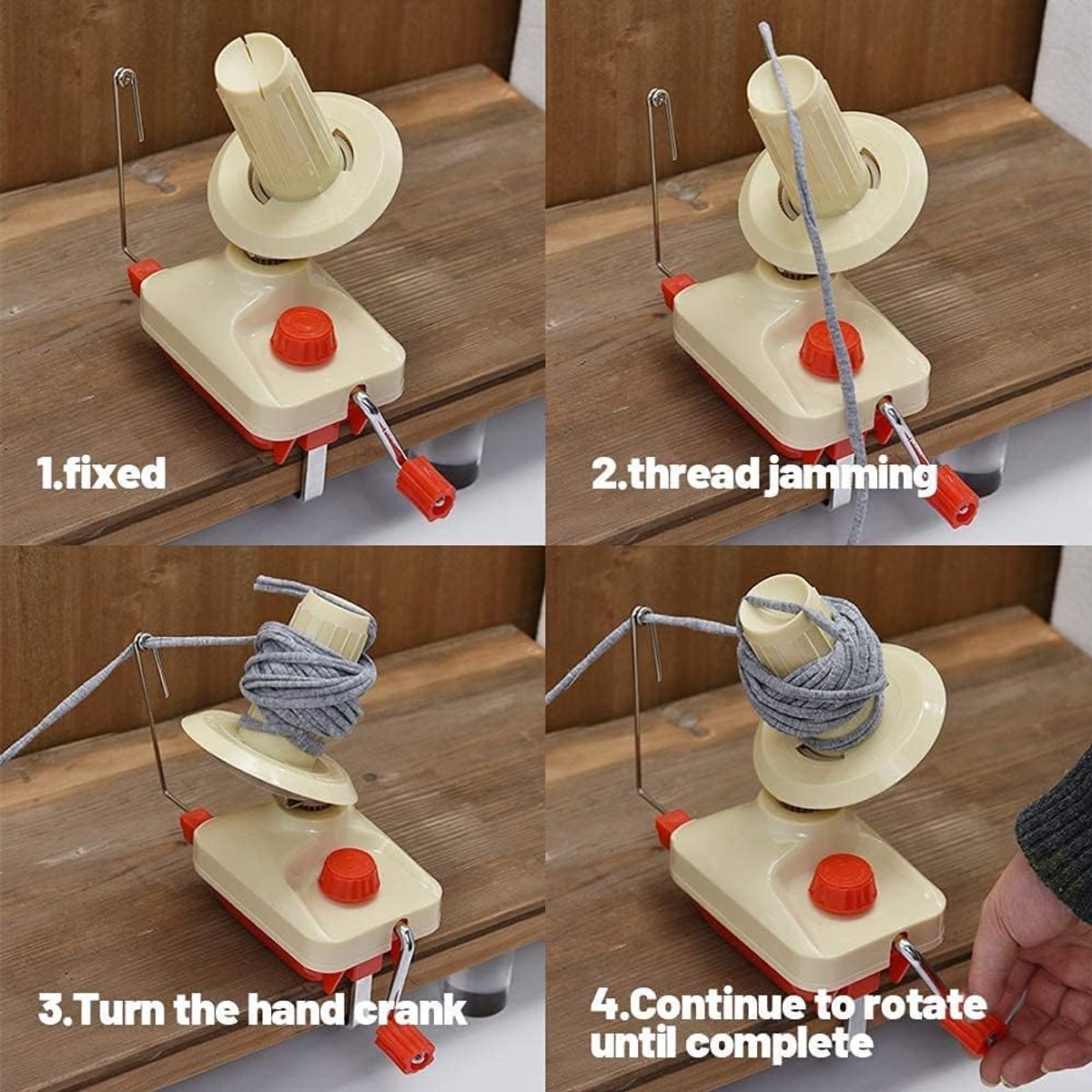 1.fixed

2.thread jamming

3.Turn the hand crank

4.Continue to rotate until complete