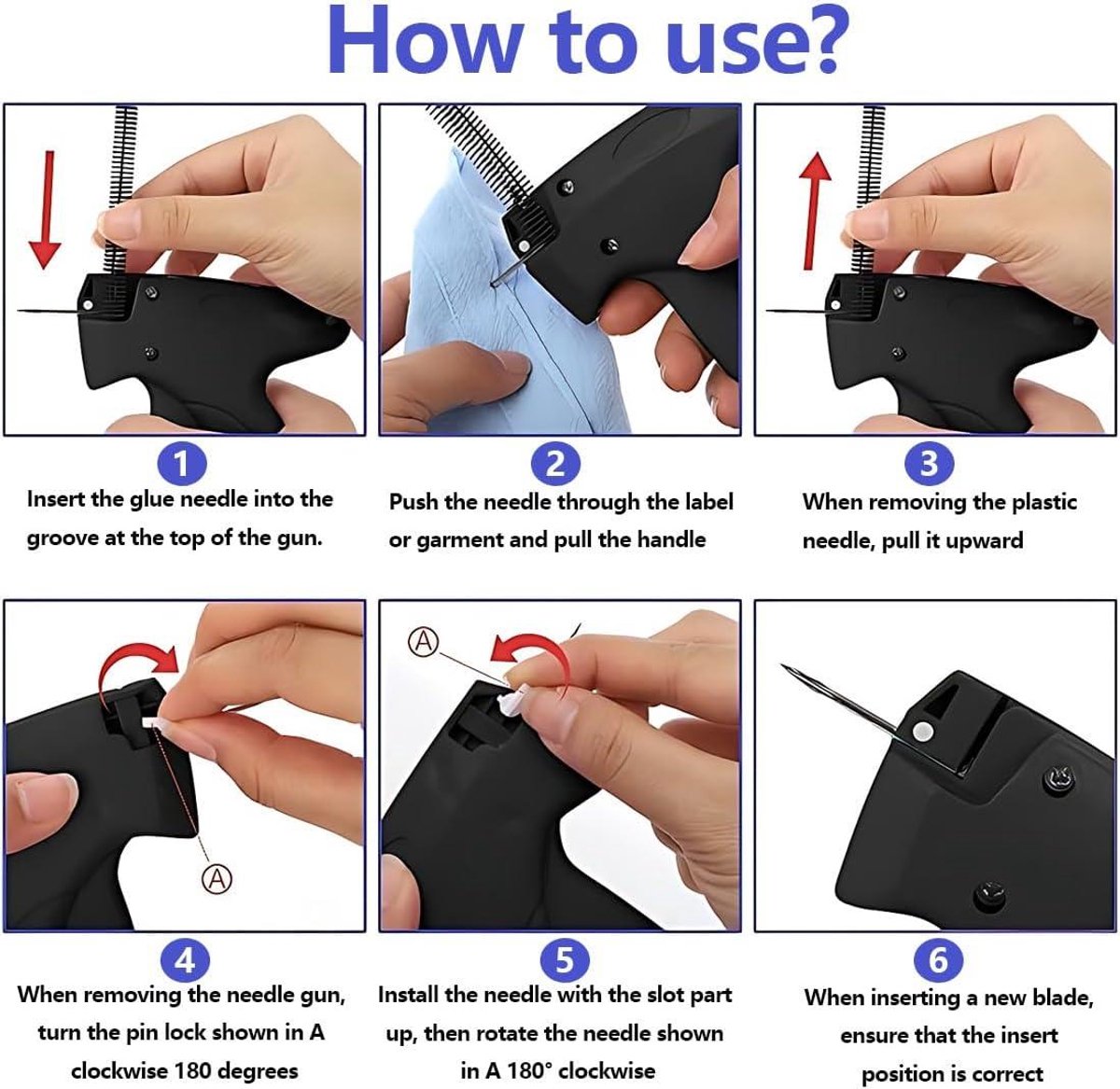 How to use?

1
Insert the glue needle into the groove at the top of the gun.

2
Push the needle through the label or garment and pull the handle

3
When removing the plastic needle, pull it upward

Ⓐ

4
When removing the needle gun, turn the pin lock shown in A clockwise 180 degrees

Ⓐ

5
Install the needle with the slot part up, then rotate the needle shown in A 180° clockwise

6
When inserting a new blade, ensure that the insert position is correct