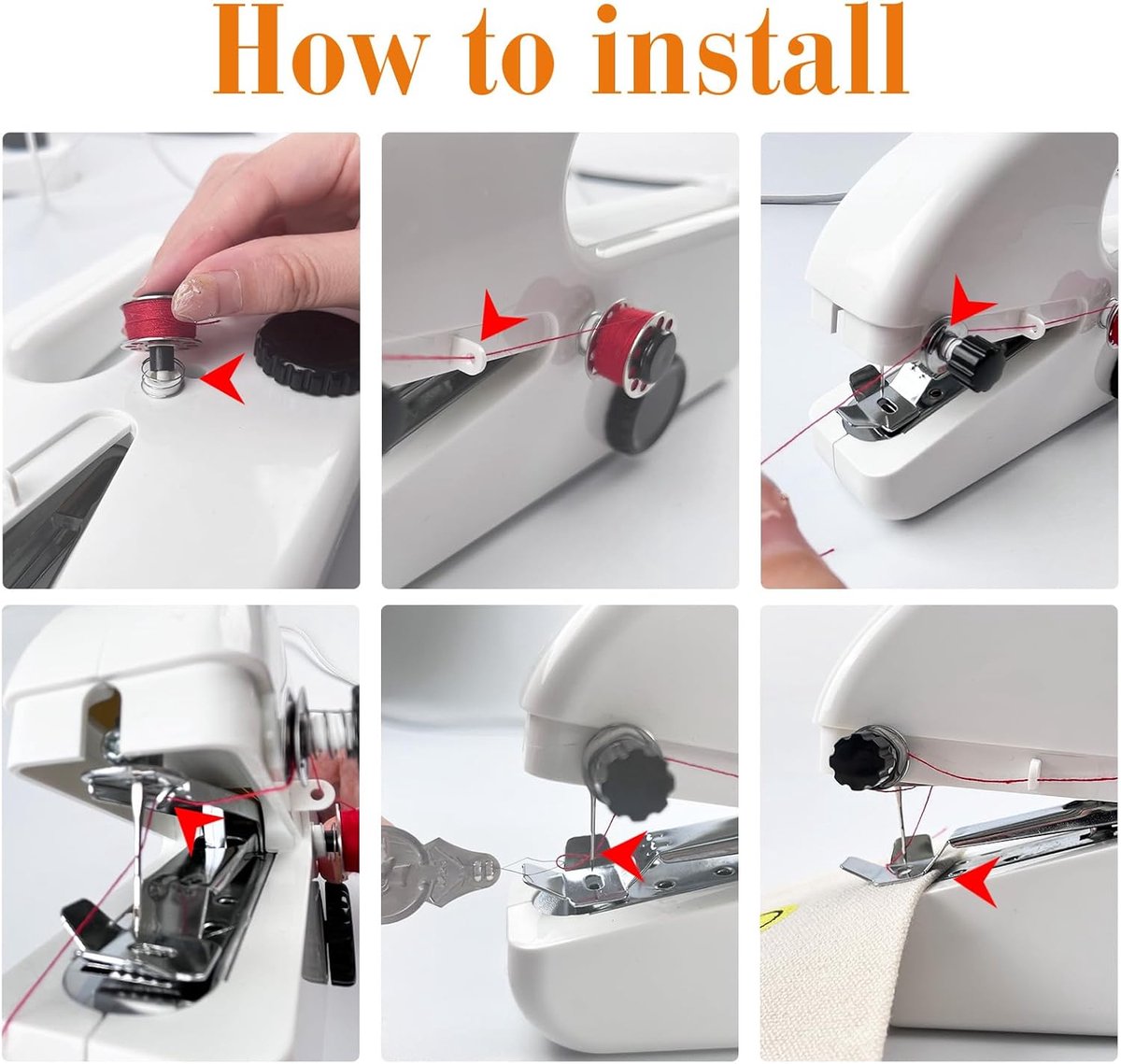 How to install