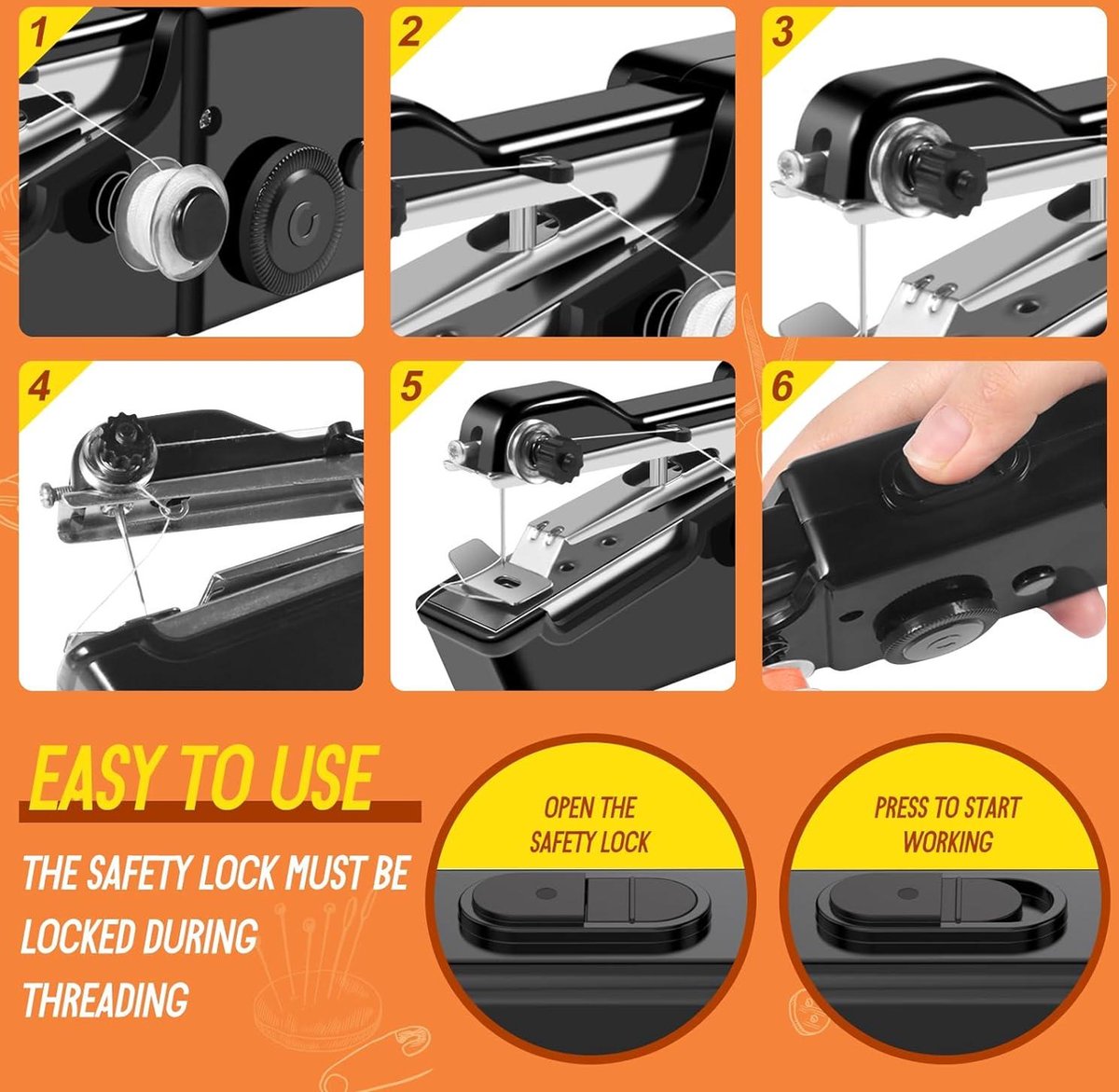 1

2

3

4

5

6

EASY TO USE

THE SAFETY LOCK MUST BE LOCKED DURING THREADING

OPEN THE SAFETY LOCK

PRESS TO START WORKING