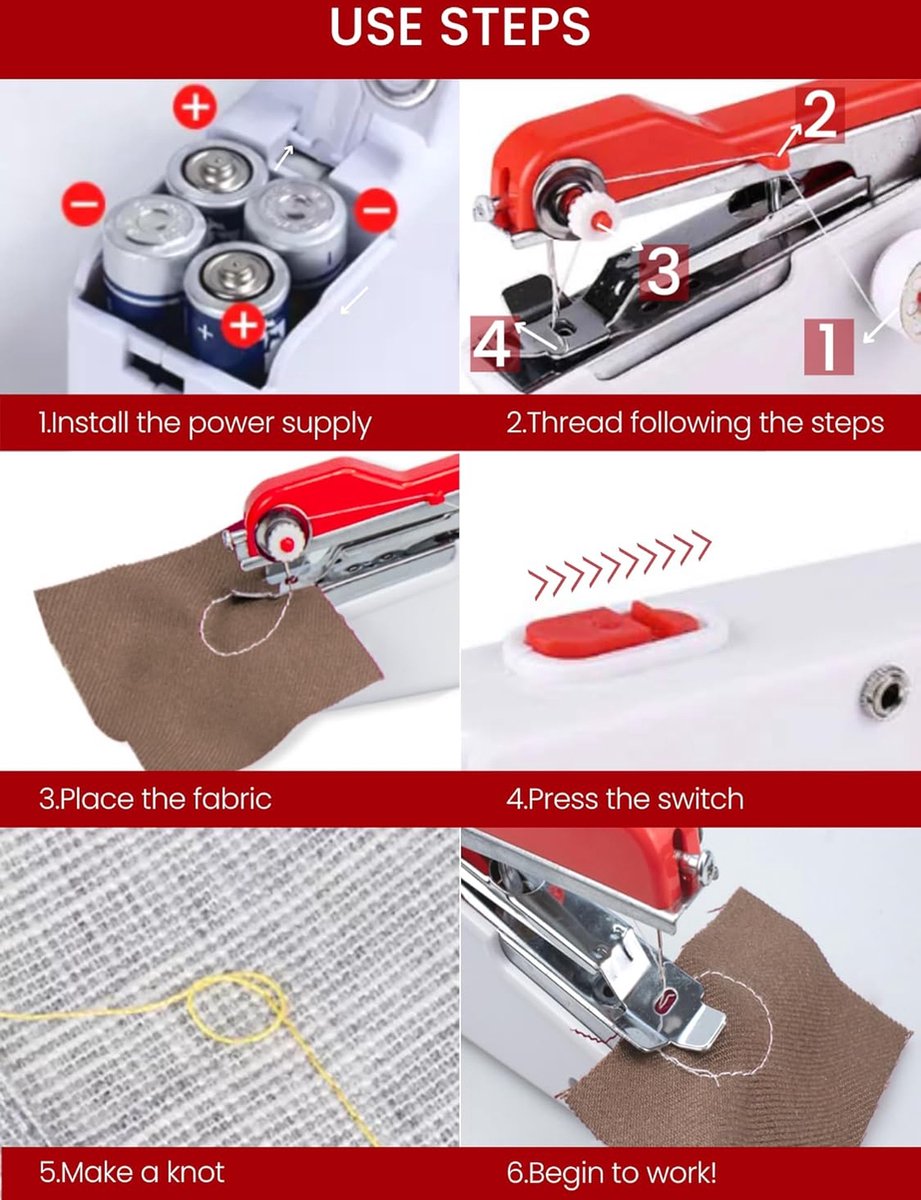 USE STEPS

+
−
−
+

2
3
4
1

1.Install the power supply

2.Thread following the steps

3.Place the fabric

4.Press the switch

5.Make a knot

6.Begin to work!