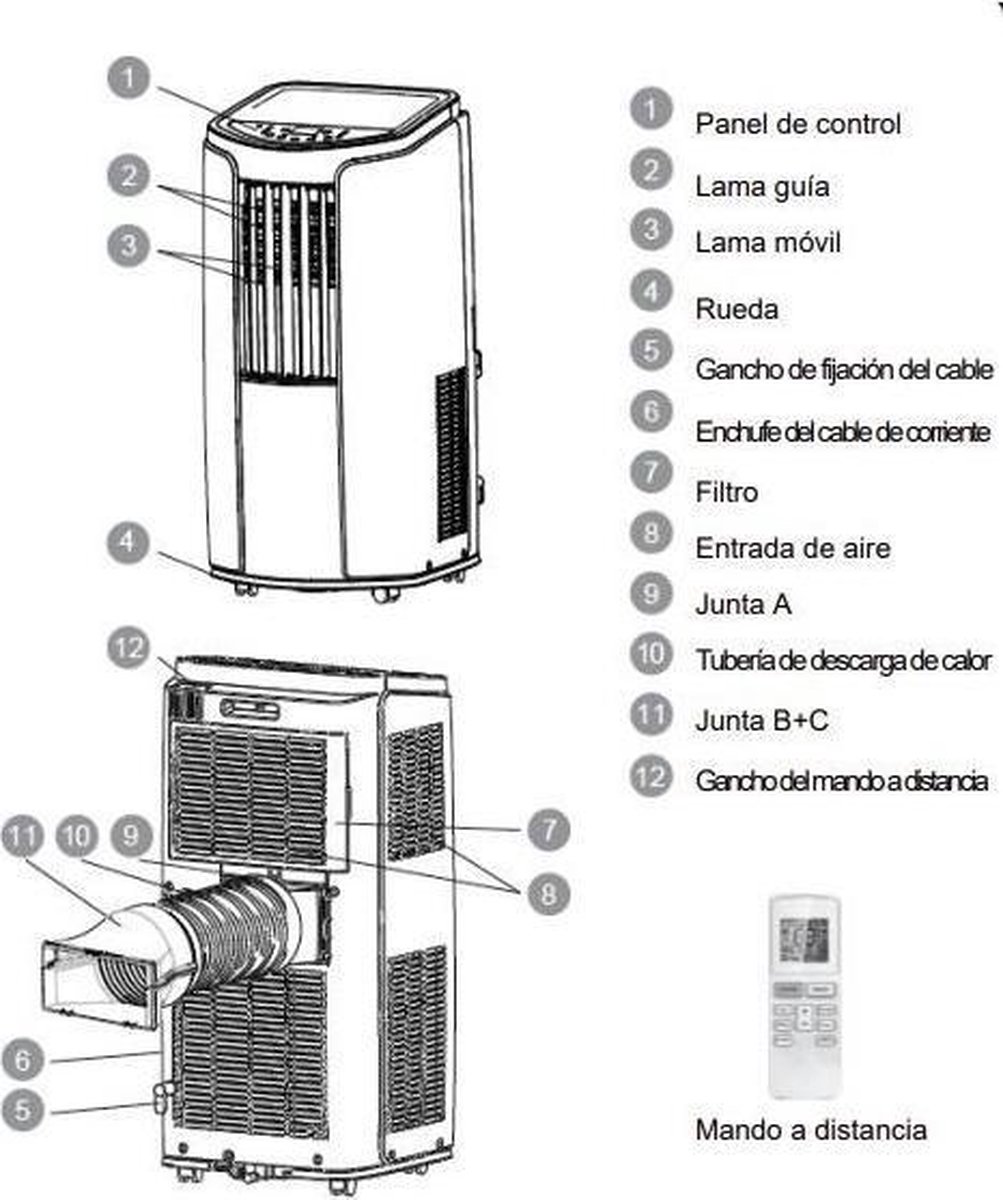 1
2
3
4
12
11 10 9
7
8
6
5

1 Panel de control
2 Lama guía
3 Lama móvil
4 Rueda
5 Gancho de fijación del cable
6 Enchufe del cable de corriente
7 Filtro
8 Entrada de aire
9 Junta A
10 Tubería de descarga de calor
11 Junta B+C
12 Gancho del mando a distancia

Mando a distancia