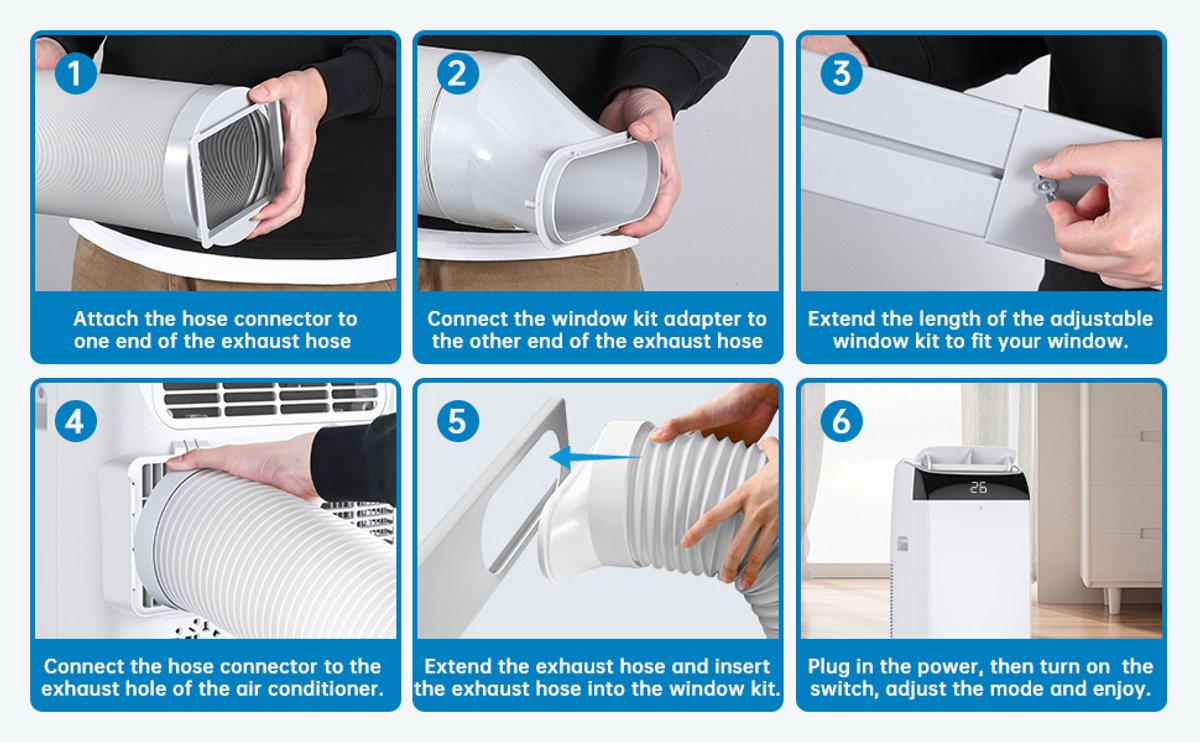 1

Attach the hose connector to one end of the exhaust hose

2

Connect the window kit adapter to the other end of the exhaust hose

3

Extend the length of the adjustable window kit to fit your window.

4

Connect the hose connector to the exhaust hole of the air conditioner.

5

Extend the exhaust hose and insert the exhaust hose into the window kit.

6

26

Plug in the power, then turn on the switch, adjust the mode and enjoy.