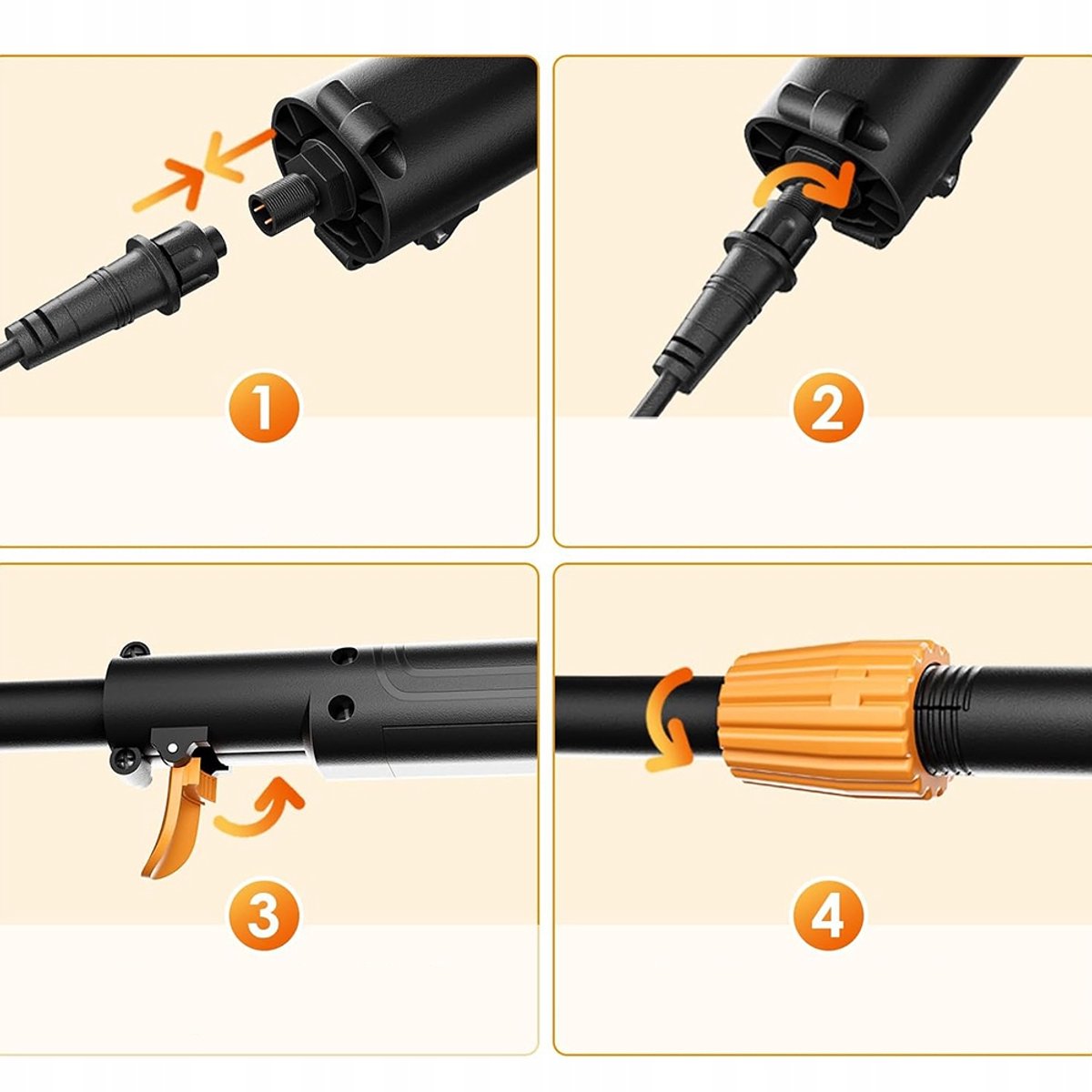 1

2

3

4