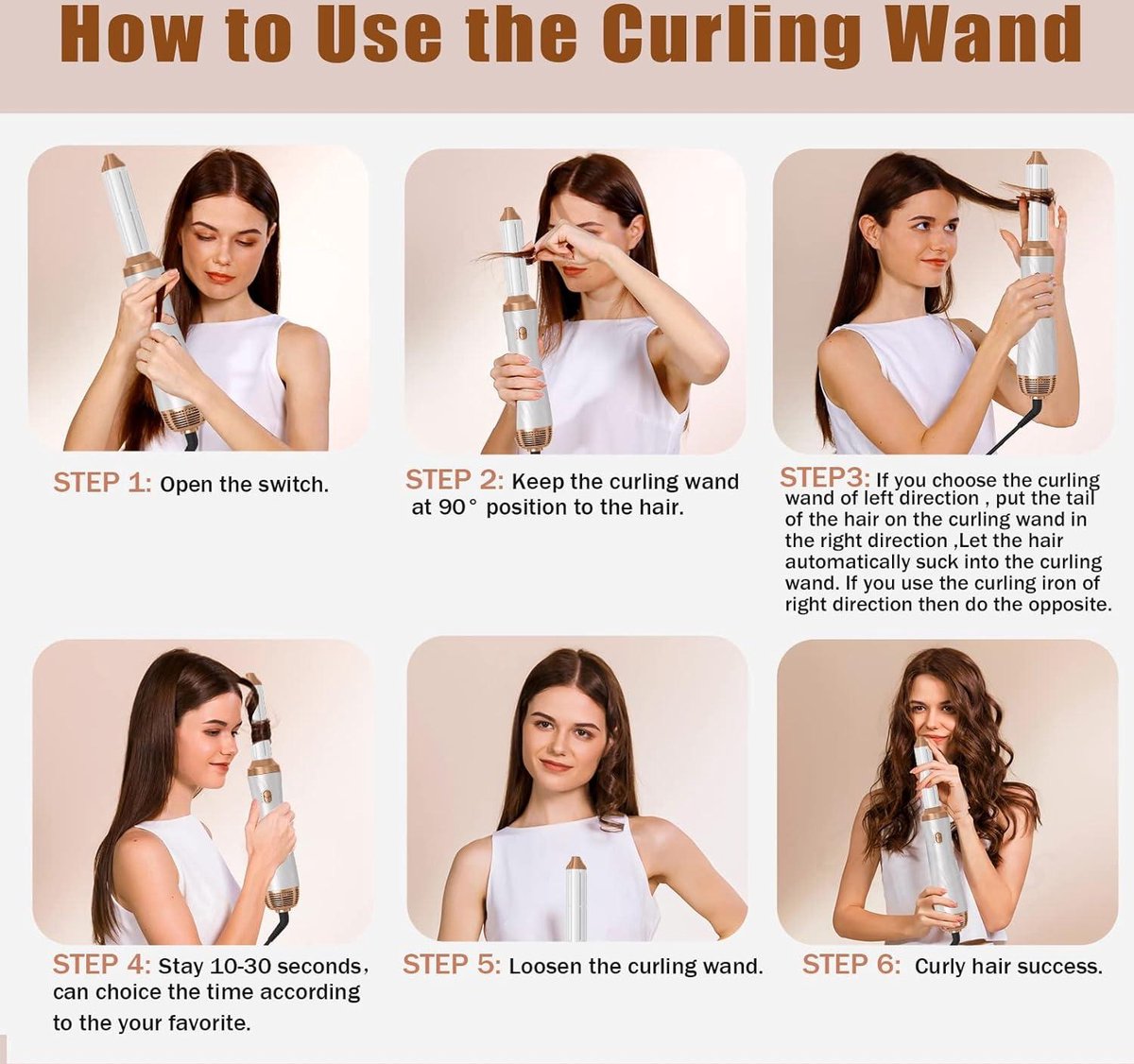 How to Use the Curling Wand

STEP 1: Open the switch.

STEP 2: Keep the curling wand at 90° position to the hair.

STEP3: If you choose the curling wand of left direction , put the tail of the hair on the curling wand in the right direction ,Let the hair automatically suck into the curling wand. If you use the curling iron of right direction then do the opposite.

STEP 4: Stay 10-30 seconds, can choice the time according to the your favorite.

STEP 5: Loosen the curling wand.

STEP 6: Curly hair success.