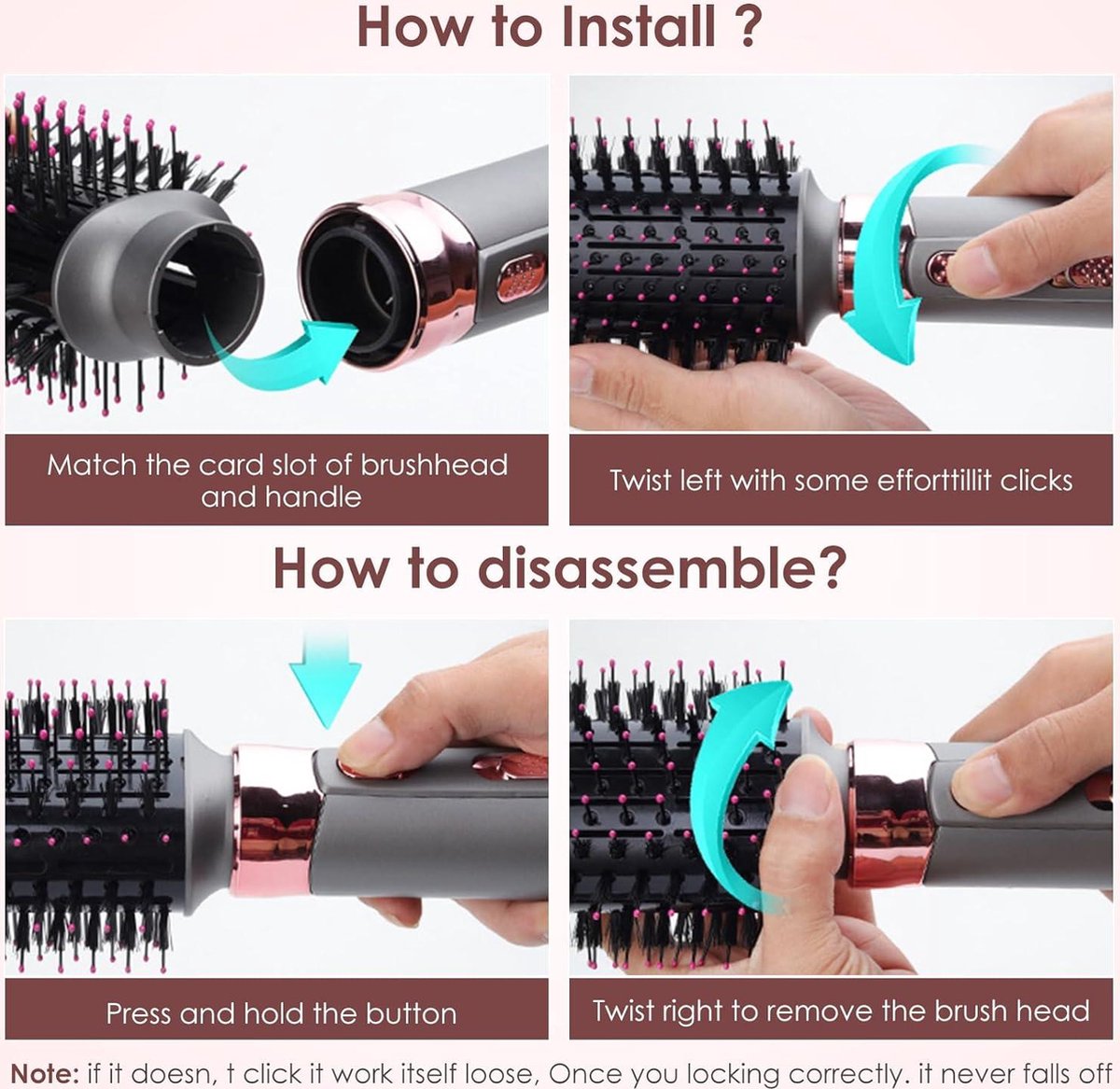 How to Install ?

Match the card slot of brushhead and handle

Twist left with some efforttillit clicks

How to disassemble?

Press and hold the button

Twist right to remove the brush head

Note: if it doesn, t click it work itself loose, Once you locking correctly. it never falls off