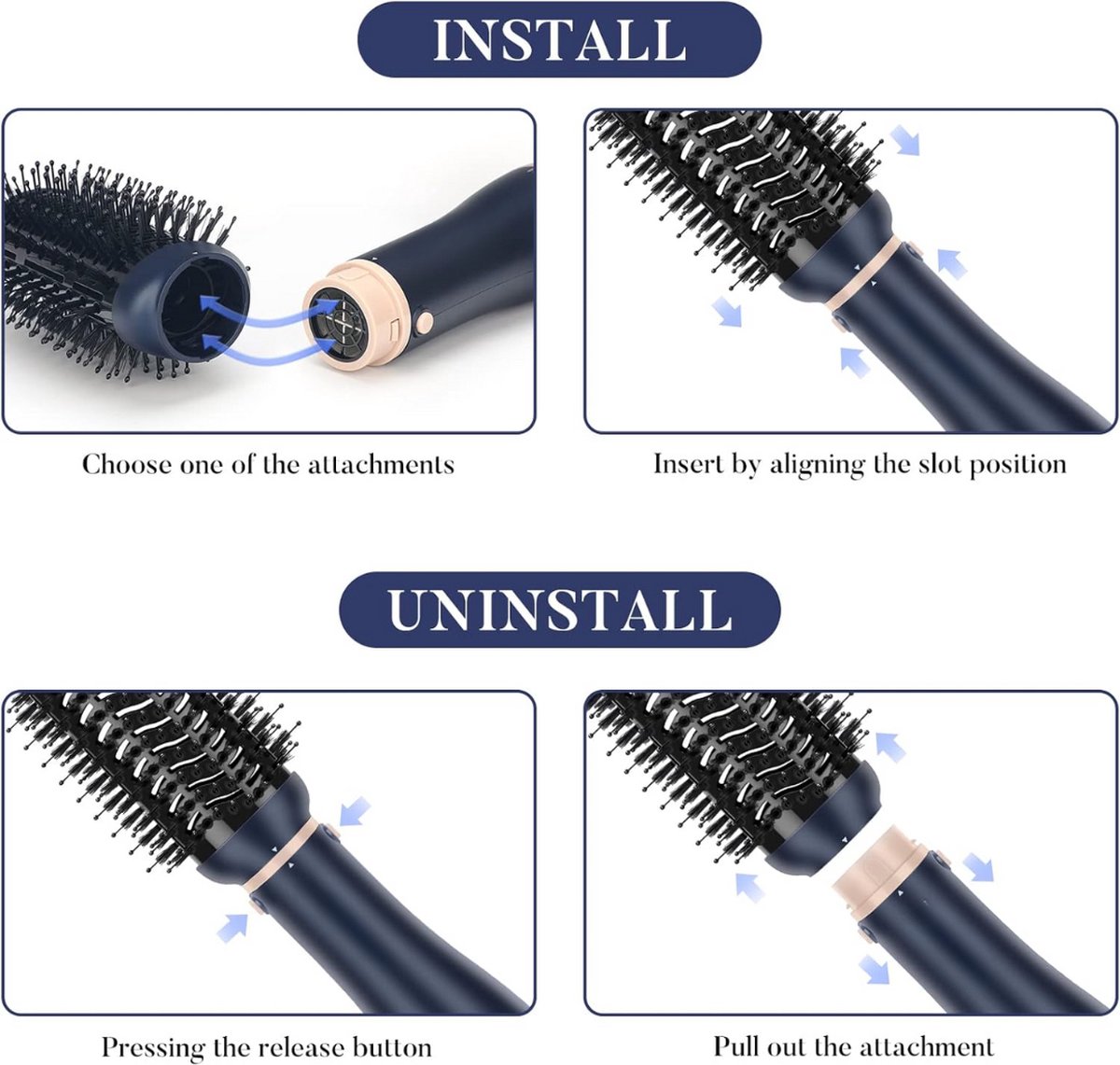 INSTALL

Choose one of the attachments

Insert by aligning the slot position

UNINSTALL

Pressing the release button

Pull out the attachment