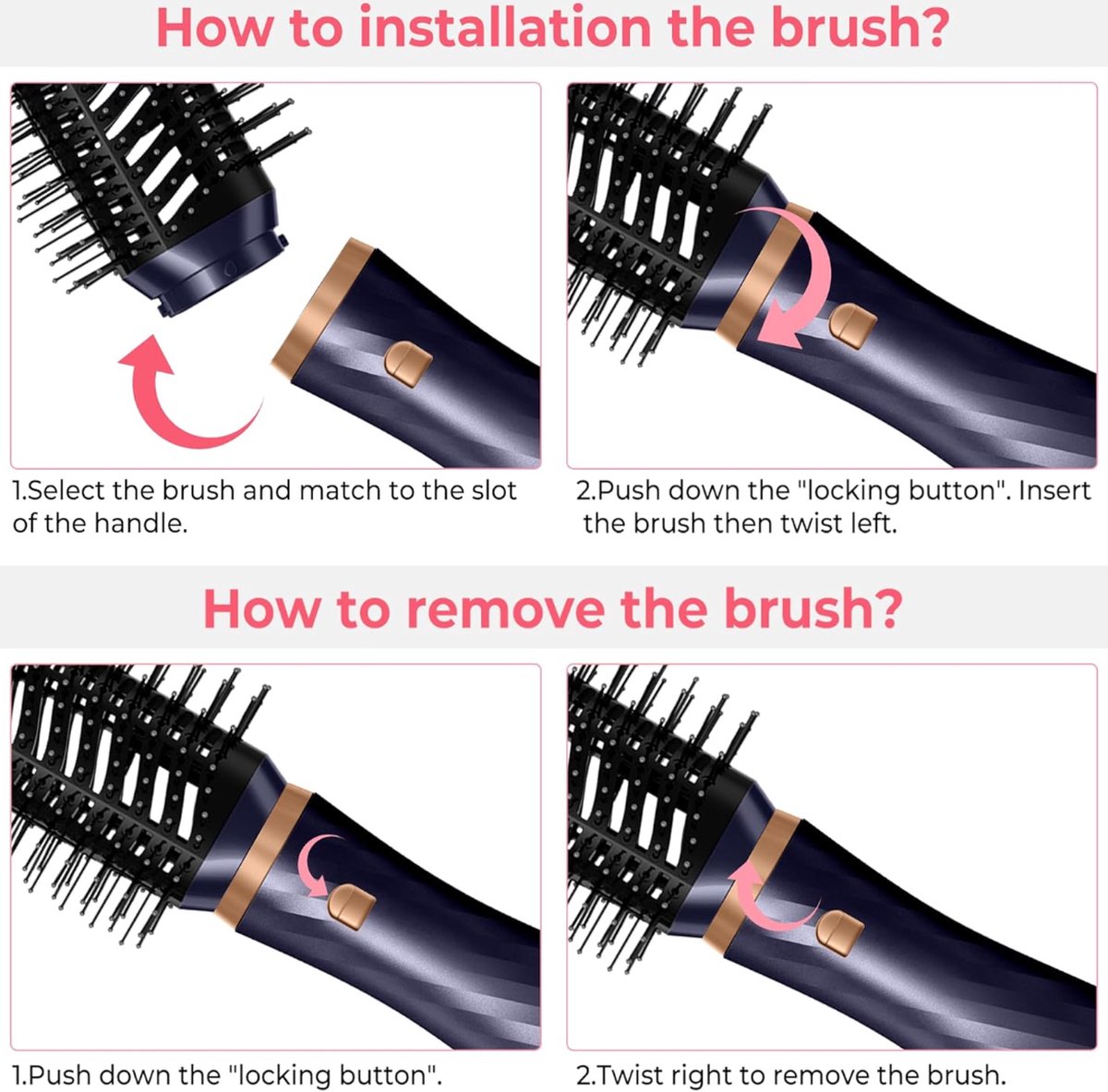 How to installation the brush?

1.Select the brush and match to the slot of the handle.

2.Push down the "locking button". Insert the brush then twist left.

How to remove the brush?

1.Push down the "locking button".

2.Twist right to remove the brush.