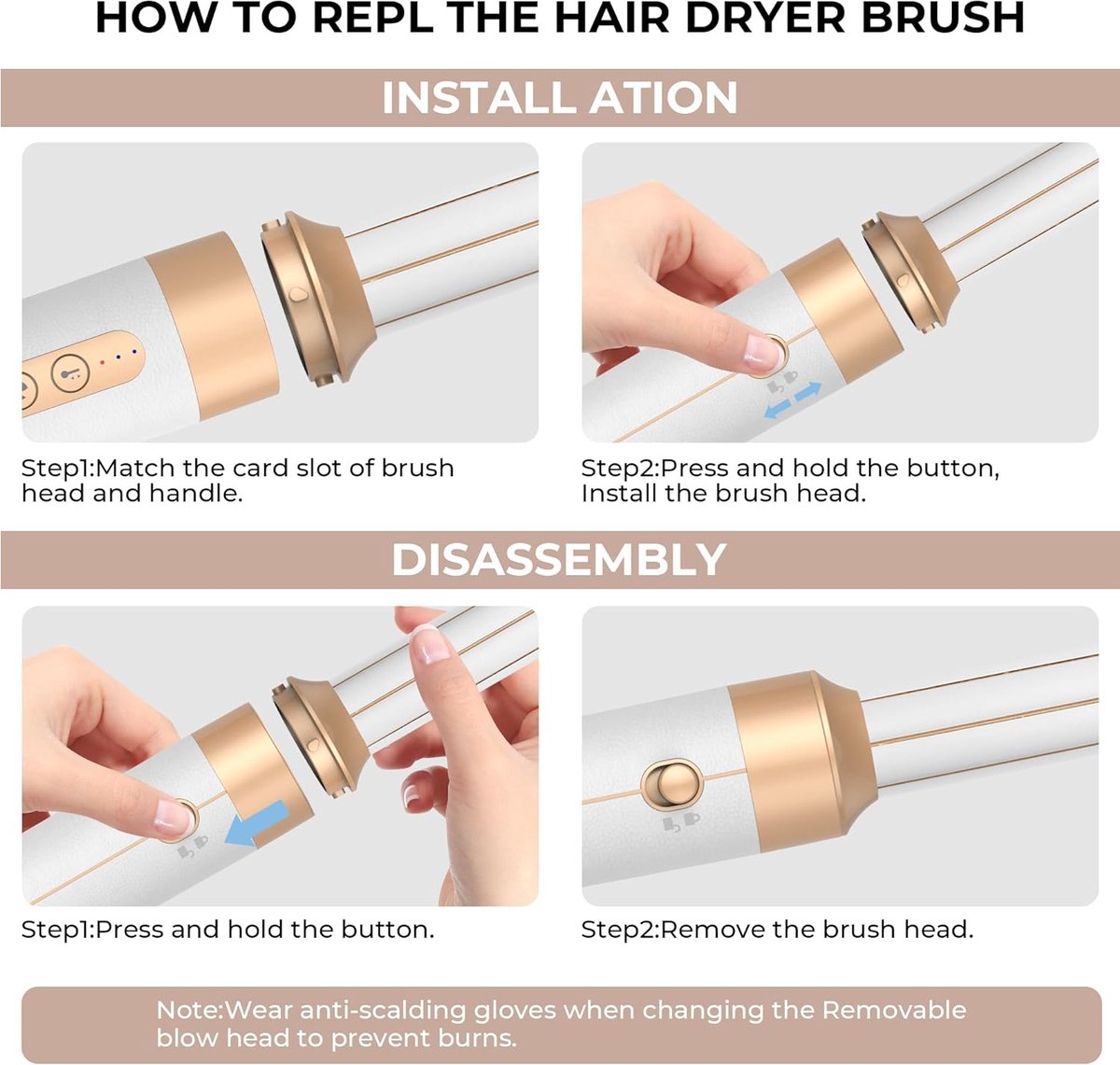 HOW TO REPL THE HAIR DRYER BRUSH

INSTALL ATION

Step1:Match the card slot of brush head and handle.

Step2:Press and hold the button, Install the brush head.

DISASSEMBLY

Step1:Press and hold the button.

Step2:Remove the brush head.

Note:Wear anti-scalding gloves when changing the Removable blow head to prevent burns.