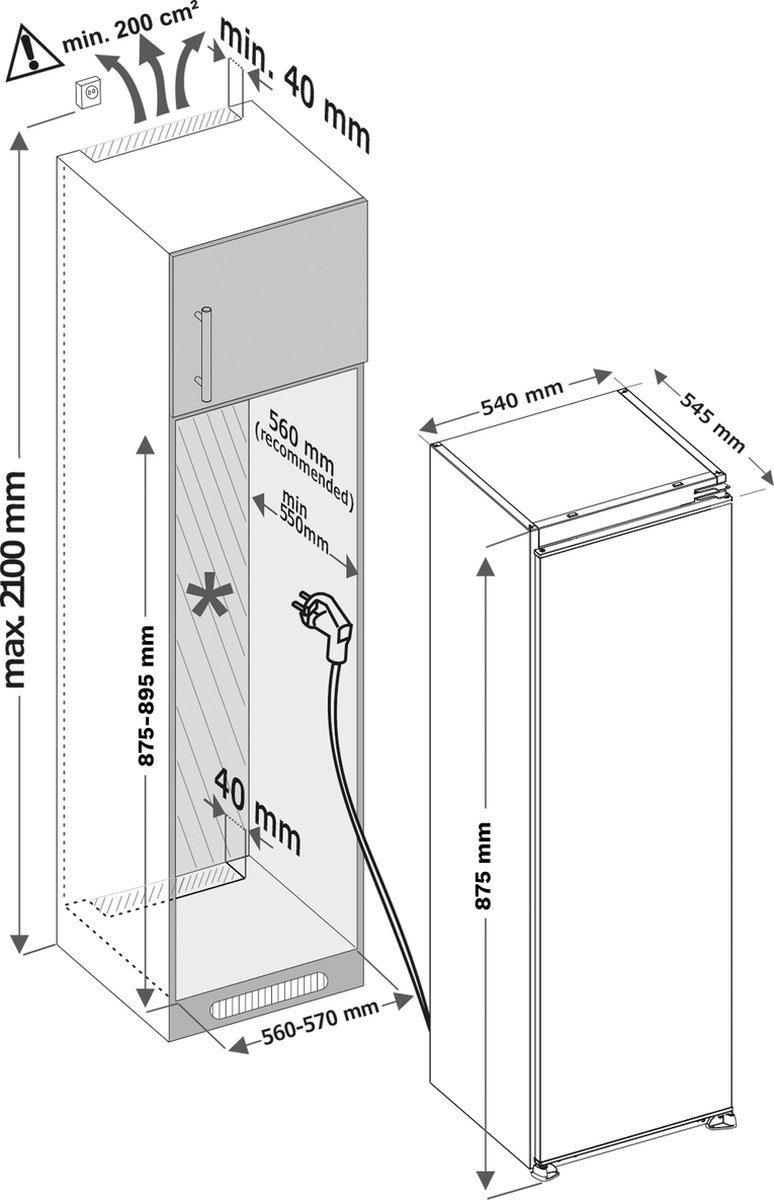 min. 200 cm²
min. 40 mm
max. 2100 mm
560 mm
(recommended)
min
550mm
*
875-895 mm
40 mm
560-570 mm
540 mm
545 mm
875 mm