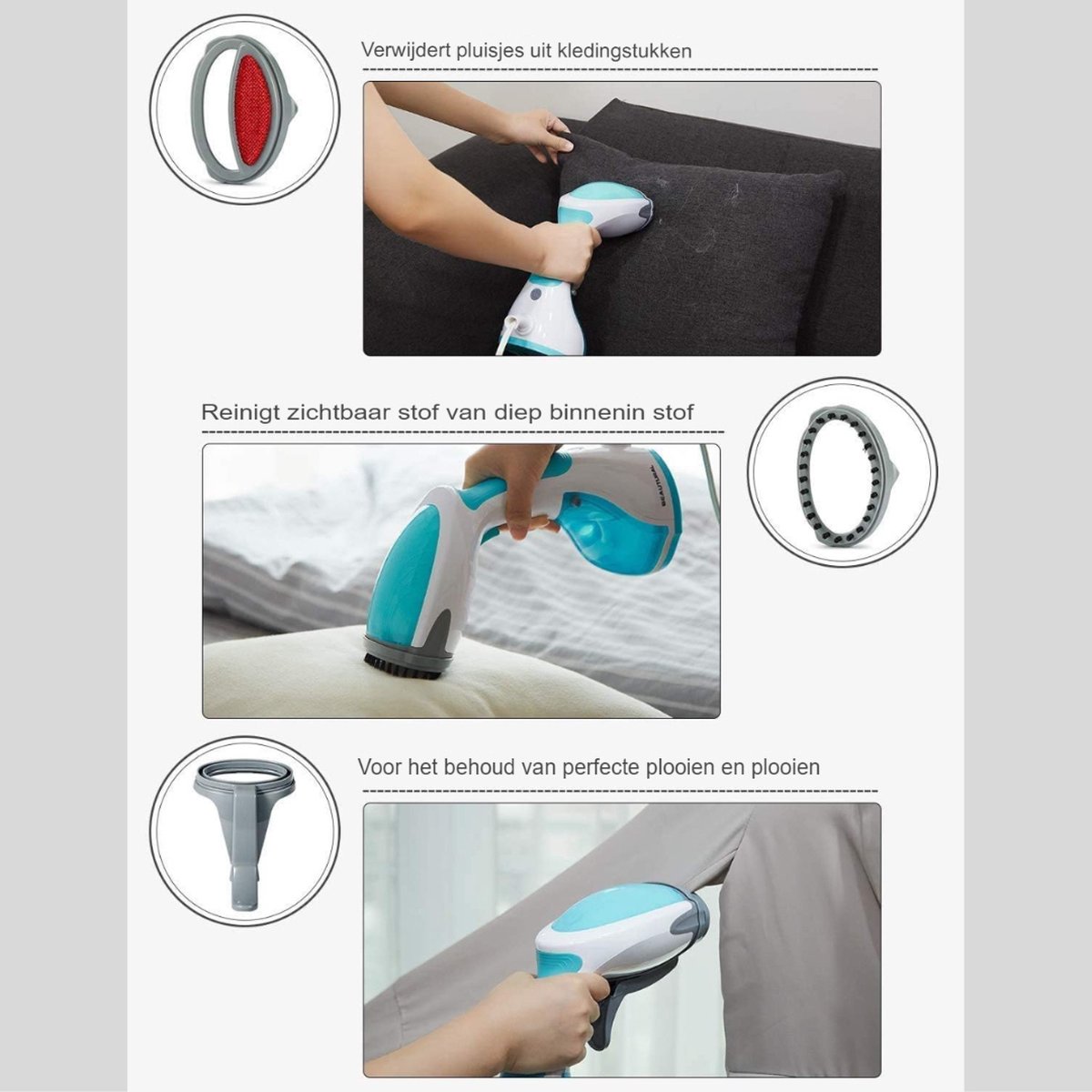 Verwijdert pluisjes uit kledingstukken

Reinigt zichtbaar stof van diep binnenin stof

BEAUTURAL

Voor het behoud van perfecte plooien en plooien