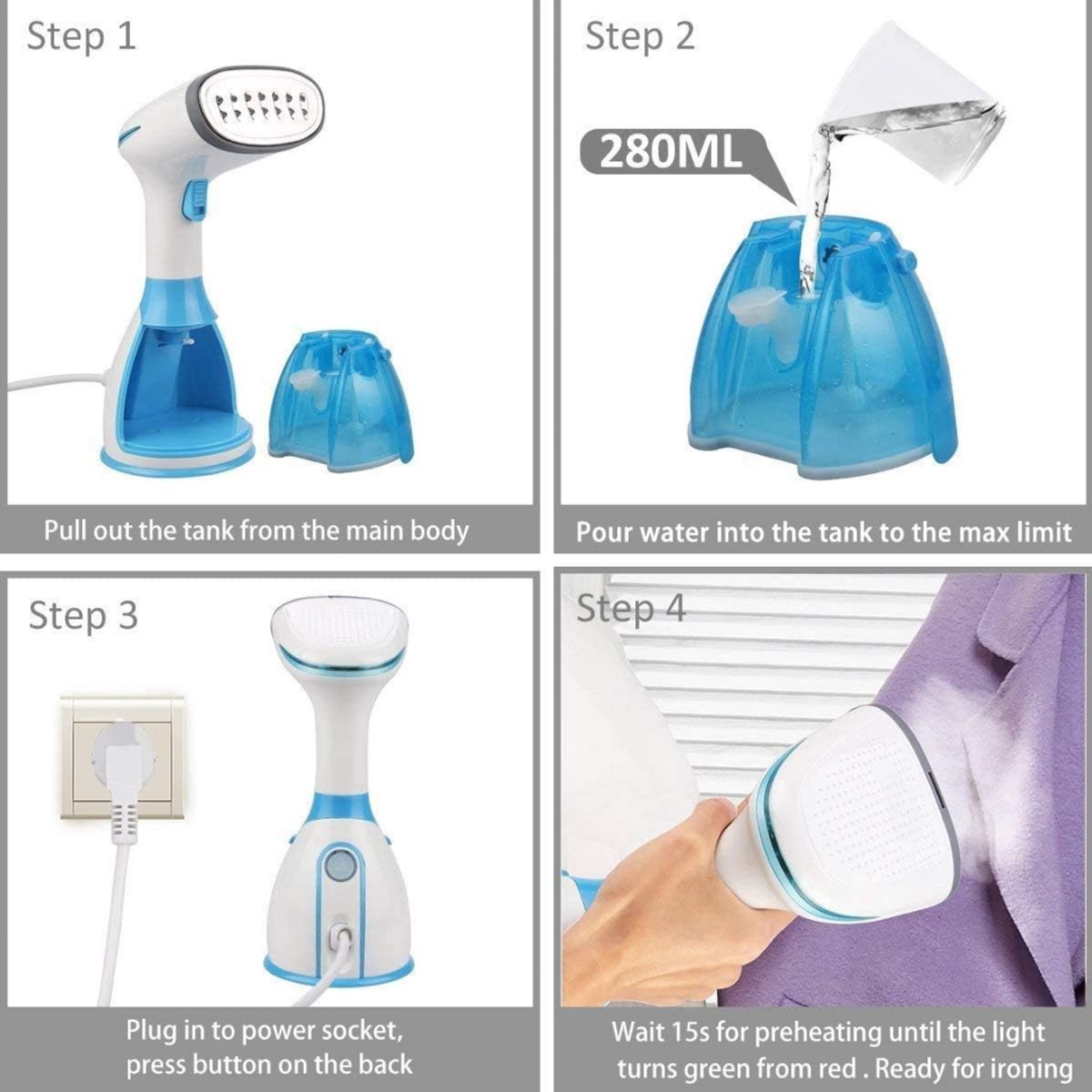 Step 1

Pull out the tank from the main body

Step 2

280ML

Pour water into the tank to the max limit

Step 3

Plug in to power socket, press button on the back

Step 4

Wait 15s for preheating until the light turns green from red . Ready for ironing