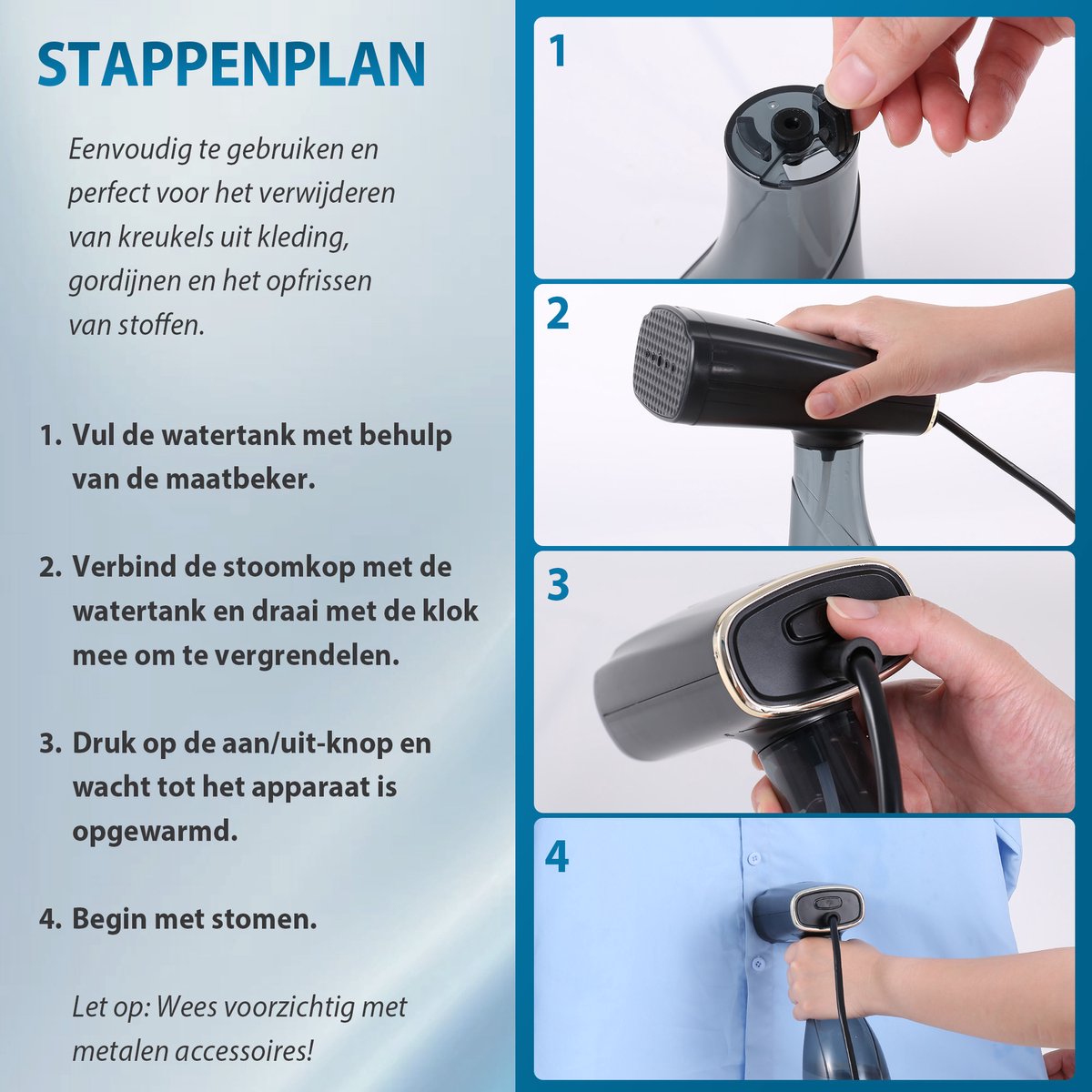 STAPPENPLAN

Eenvoudig te gebruiken en perfect voor het verwijderen van kreukels uit kleding, gordijnen en het opfrissen van stoffen.

1. Vul de watertank met behulp van de maatbeker.

2. Verbind de stoomkop met de watertank en draai met de klok mee om te vergrendelen.

3. Druk op de aan/uit-knop en wacht tot het apparaat is opgewarmd.

4. Begin met stomen.

Let op: Wees voorzichtig met metalen accessoires!

1

2

3

4