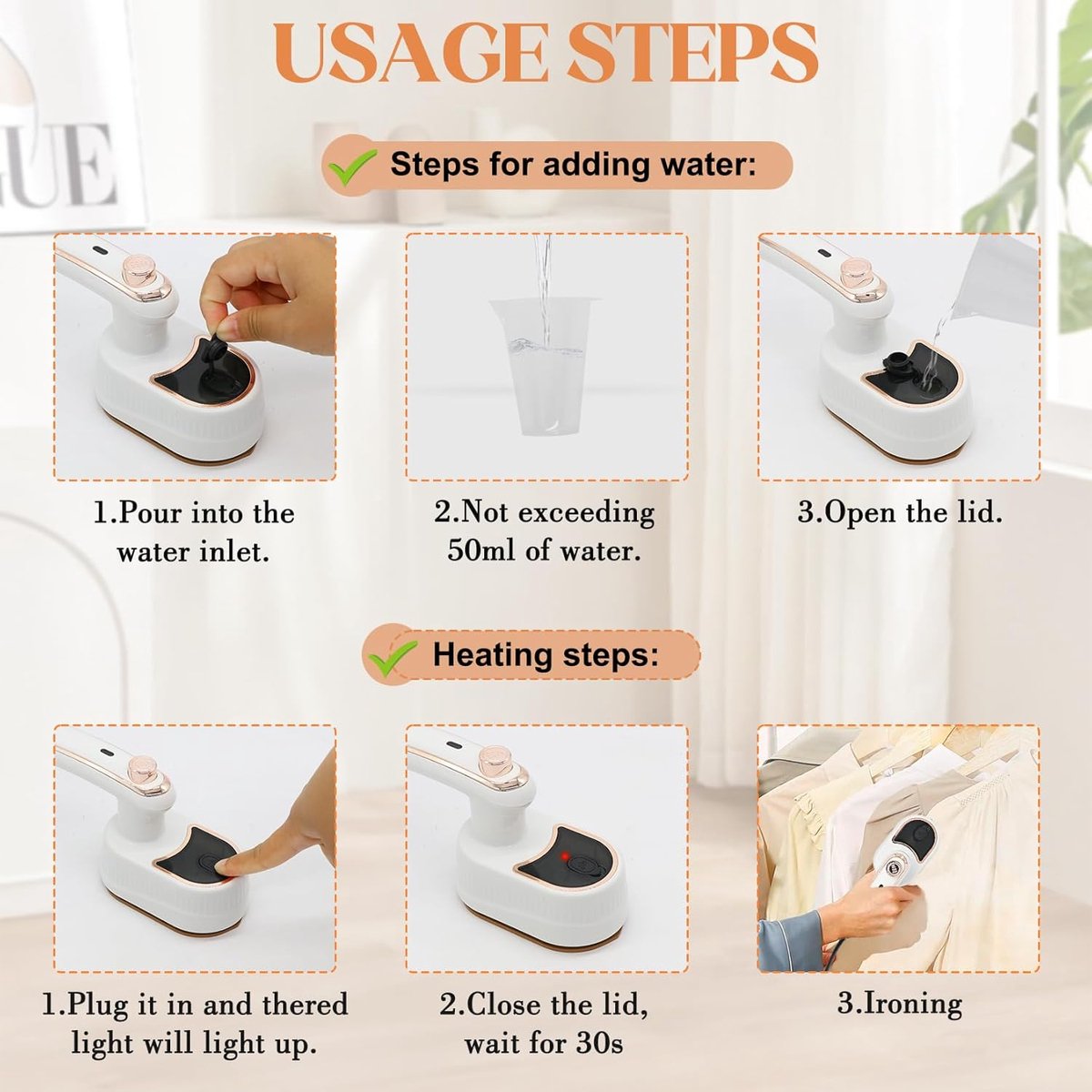 USAGE STEPS

Steps for adding water:

1.Pour into the water inlet.

2.Not exceeding 50ml of water.

3.Open the lid.

Heating steps:

1.Plug it in and thered light will light up.

2.Close the lid, wait for 30s

3.Ironing