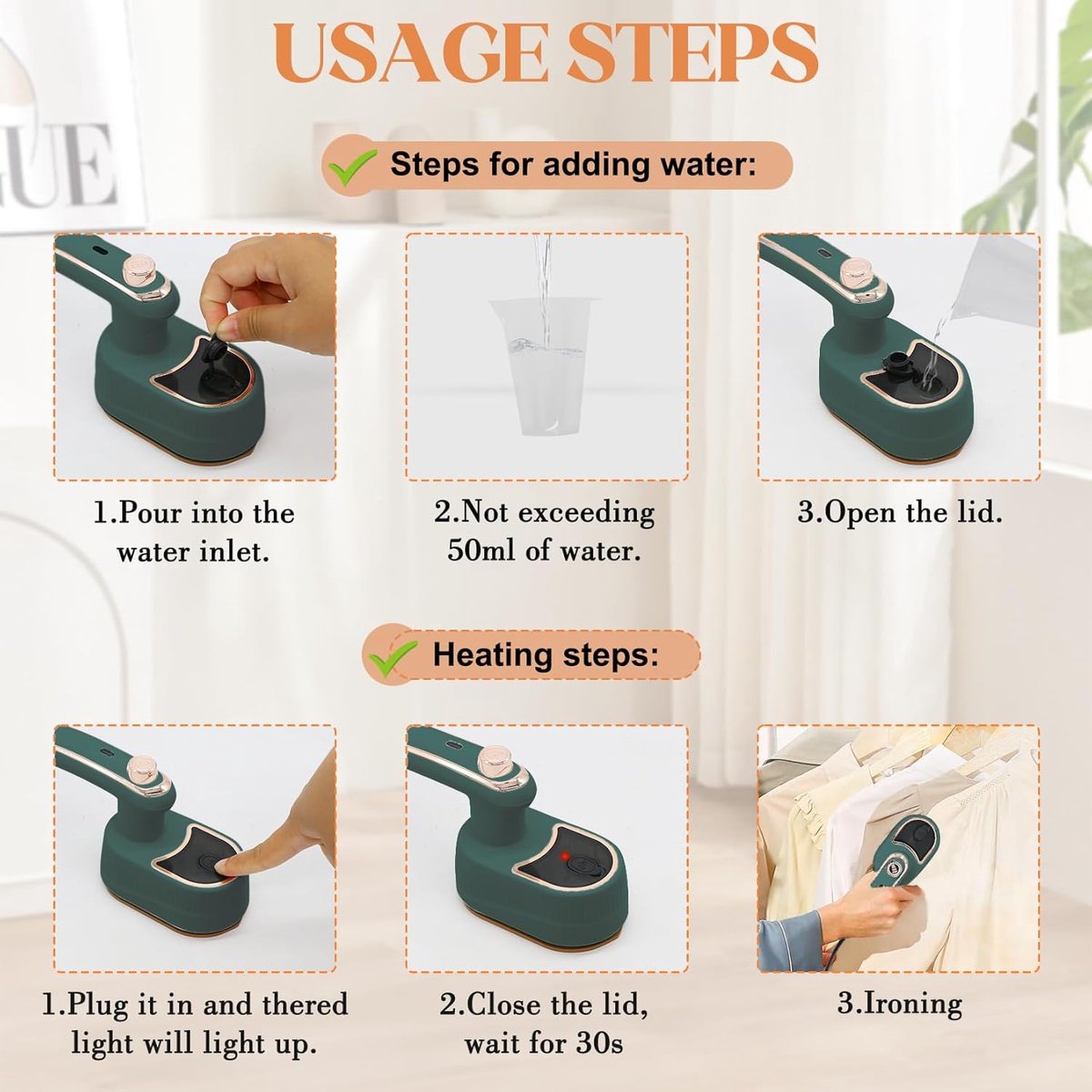 USAGE STEPS

Steps for adding water:

1.Pour into the water inlet.

2.Not exceeding 50ml of water.

3.Open the lid.

Heating steps:

1.Plug it in and thered light will light up.

2.Close the lid, wait for 30s

3.Ironing