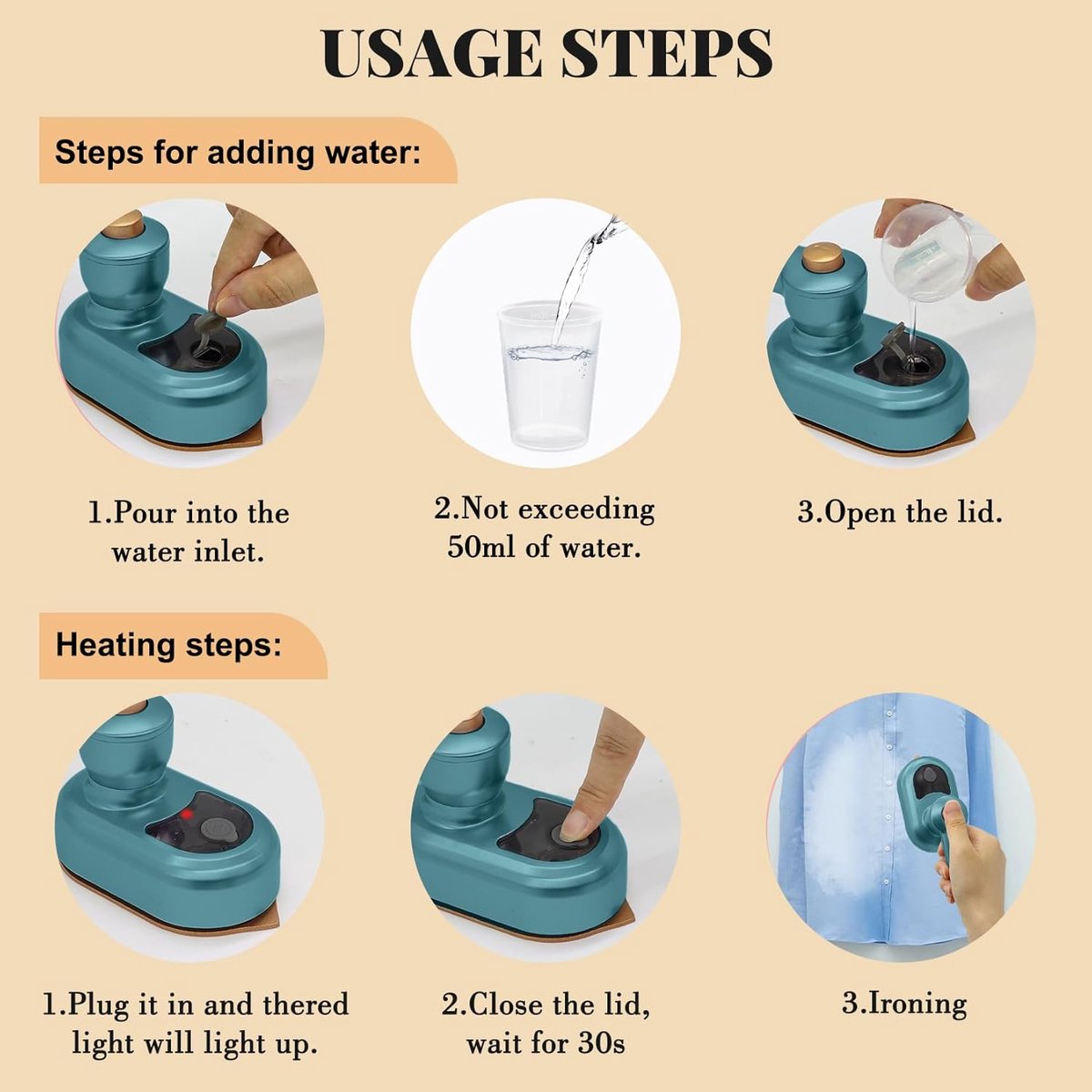 USAGE STEPS

Steps for adding water:

1.Pour into the water inlet.

2.Not exceeding 50ml of water.

3.Open the lid.

Heating steps:

1.Plug it in and thered light will light up.

2.Close the lid, wait for 30s

3.Ironing