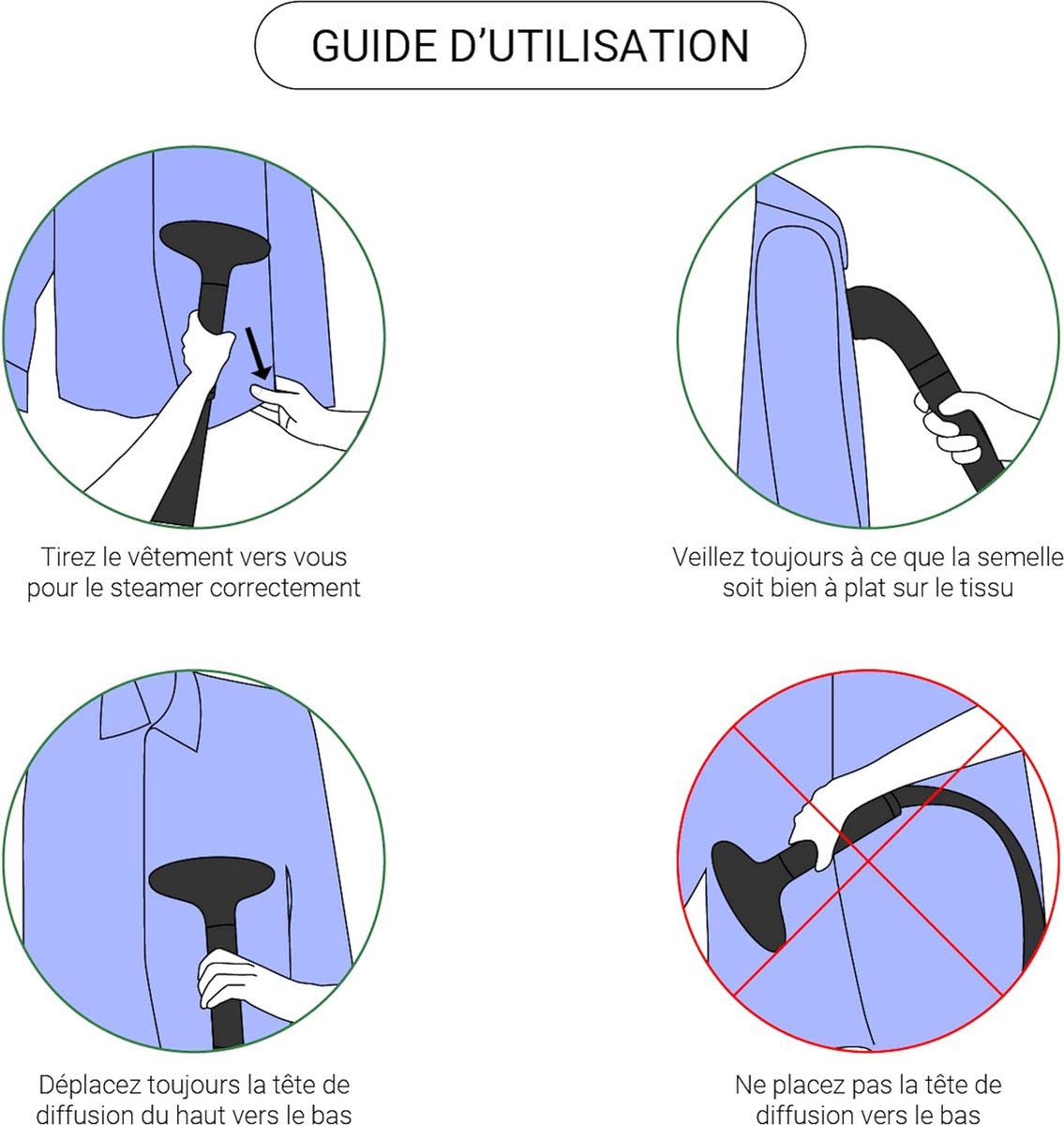 GUIDE D'UTILISATION

Tirez le vêtement vers vous pour le steamer correctement

Veillez toujours à ce que la semelle soit bien à plat sur le tissu

Déplacez toujours la tête de diffusion du haut vers le bas

Ne placez pas la tête de diffusion vers le bas