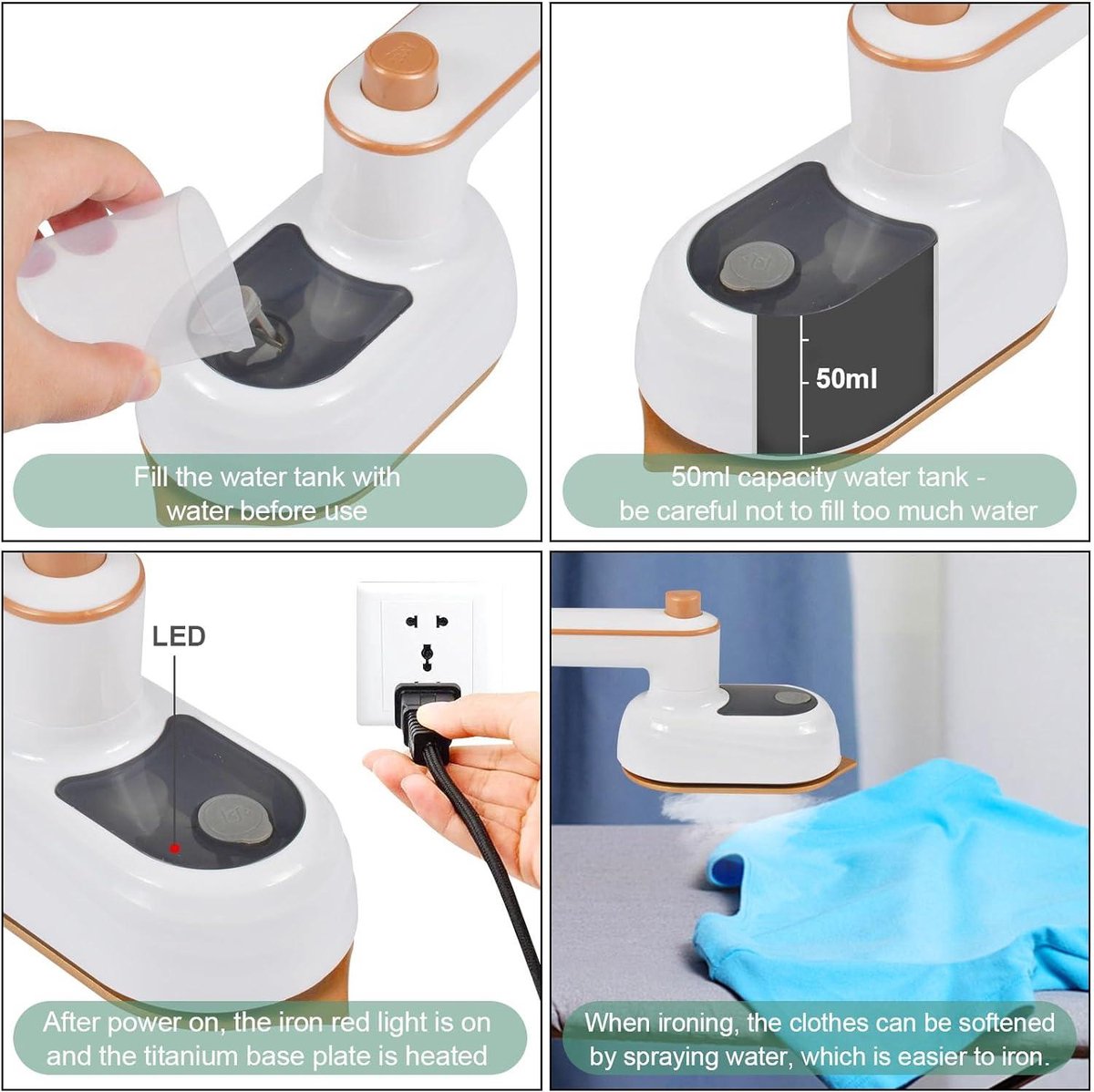 Fill the water tank with water before use

50ml

50ml capacity water tank - be careful not to fill too much water

LED

After power on, the iron red light is on and the titanium base plate is heated

When ironing, the clothes can be softened by spraying water, which is easier to iron.