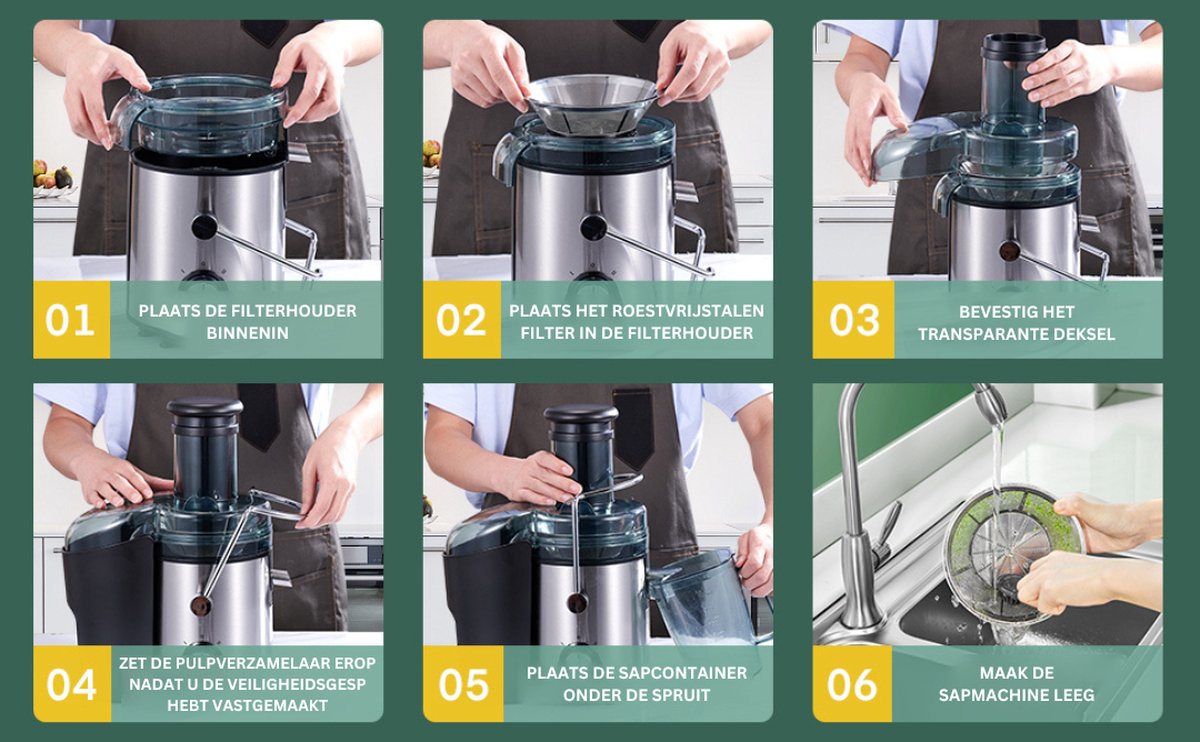 01
PLAATS DE FILTERHOUDER BINNENIN

02
PLAATS HET ROESTVRIJSTALEN FILTER IN DE FILTERHOUDER

03
BEVESTIG HET TRANSPARANTE DEKSEL

04
ZET DE PULPVERZAMELAAR EROP NADAT U DE VEILIGHEIDSGESP HEBT VASTGEMAAKT

05
PLAATS DE SAPCONTAINER ONDER DE SPRUIT

06
MAAK DE SAPMACHINE LEEG