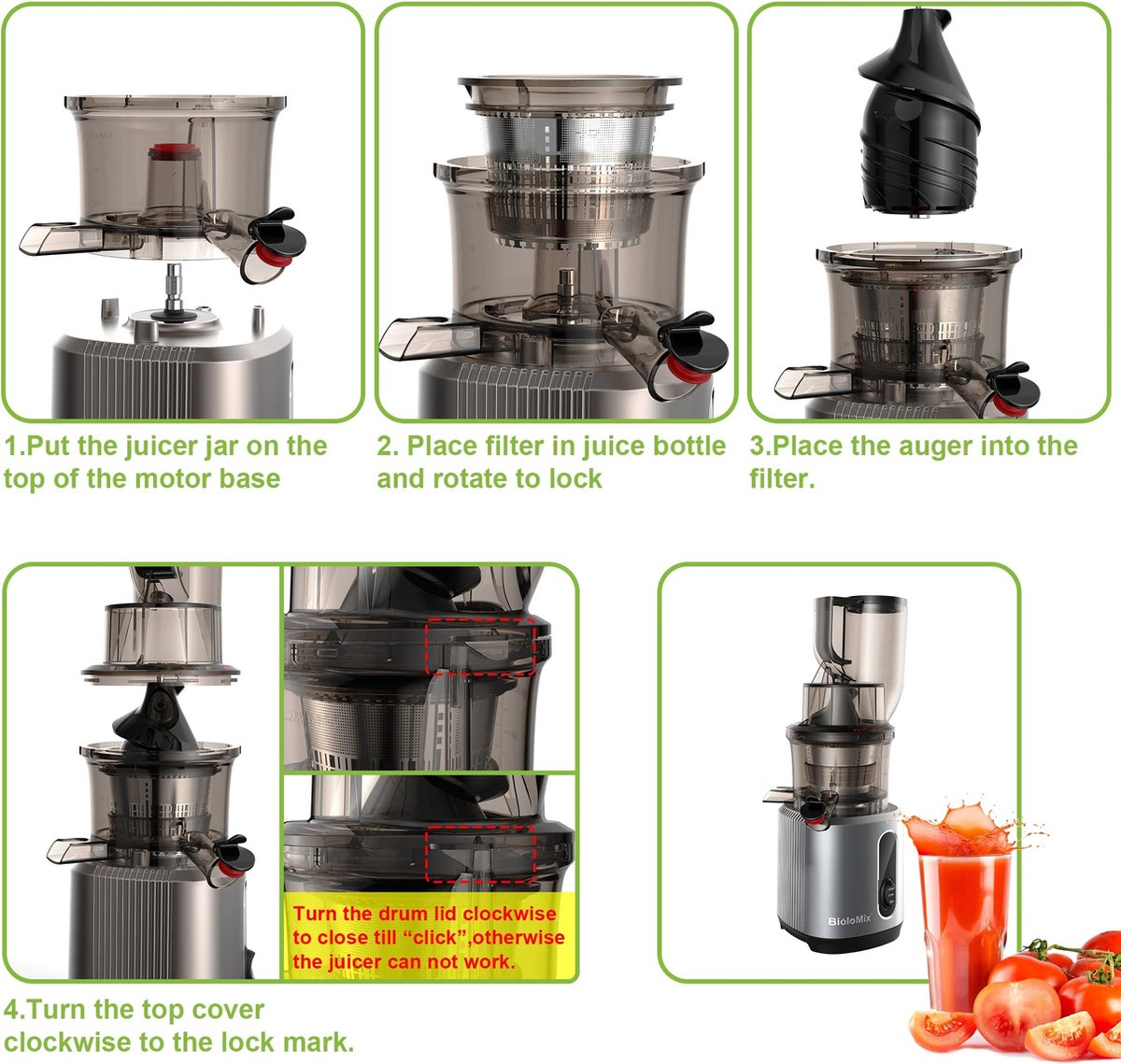 1.Put the juicer jar on the top of the motor base

2. Place filter in juice bottle and rotate to lock

3.Place the auger into the filter.

Turn the drum lid clockwise to close till “click”,otherwise the juicer can not work.

BioloMix

4.Turn the top cover clockwise to the lock mark.