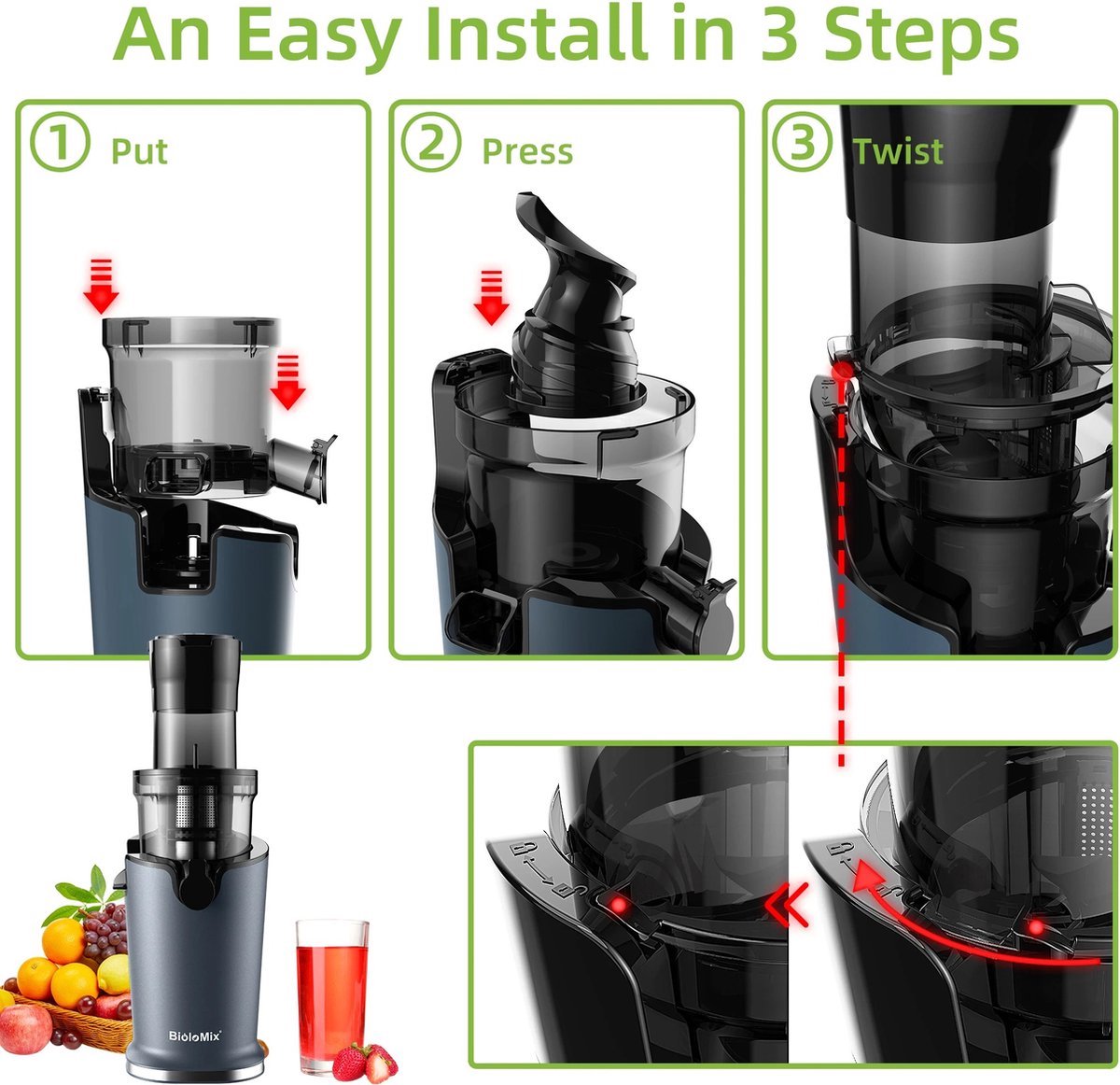 An Easy Install in 3 Steps

① Put

② Press

③ Twist

BioloMix