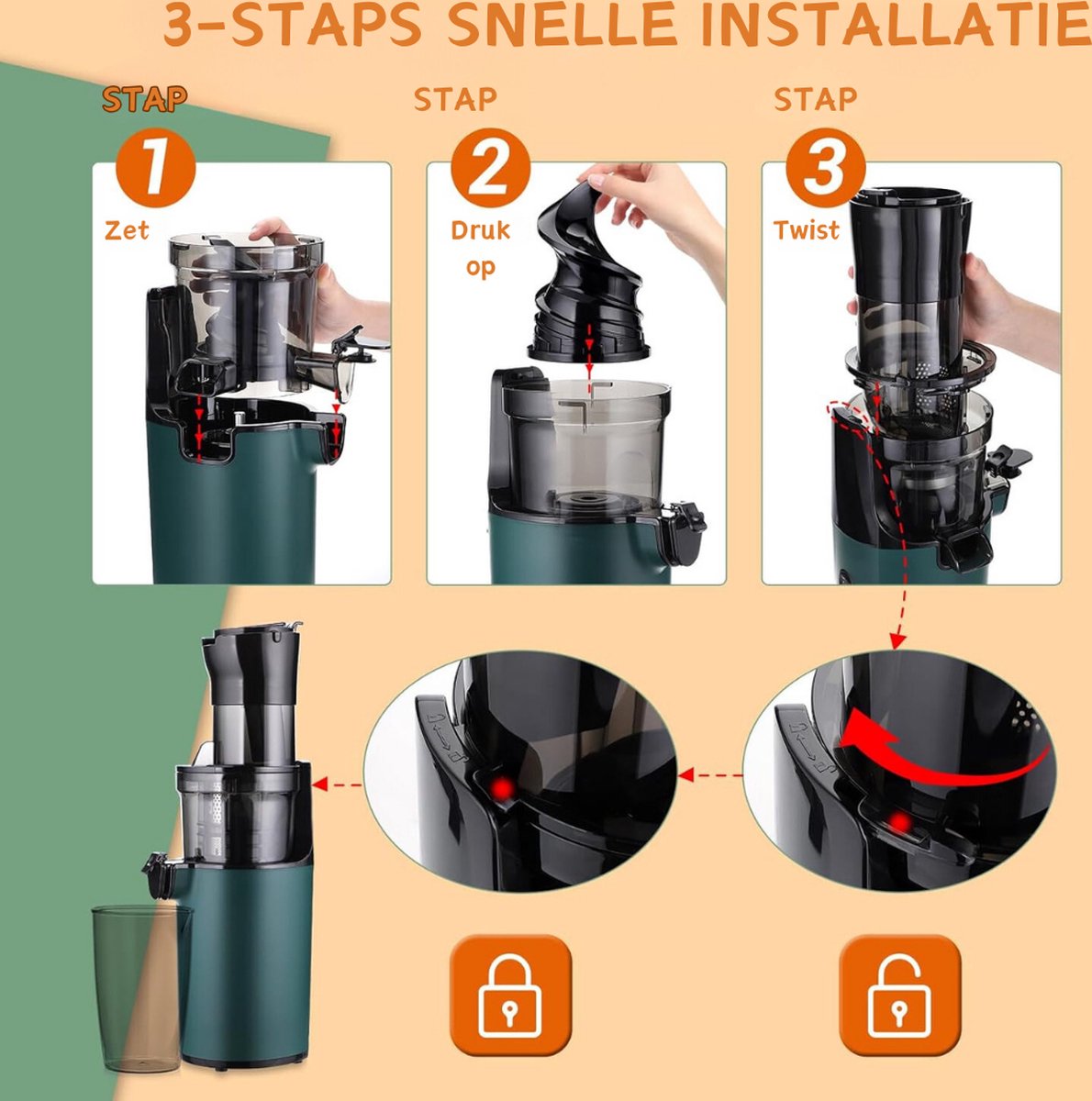 3-STAPS SNELLE INSTALLATIE

STAP
1
Zet

STAP
2
Druk op

STAP
3
Twist