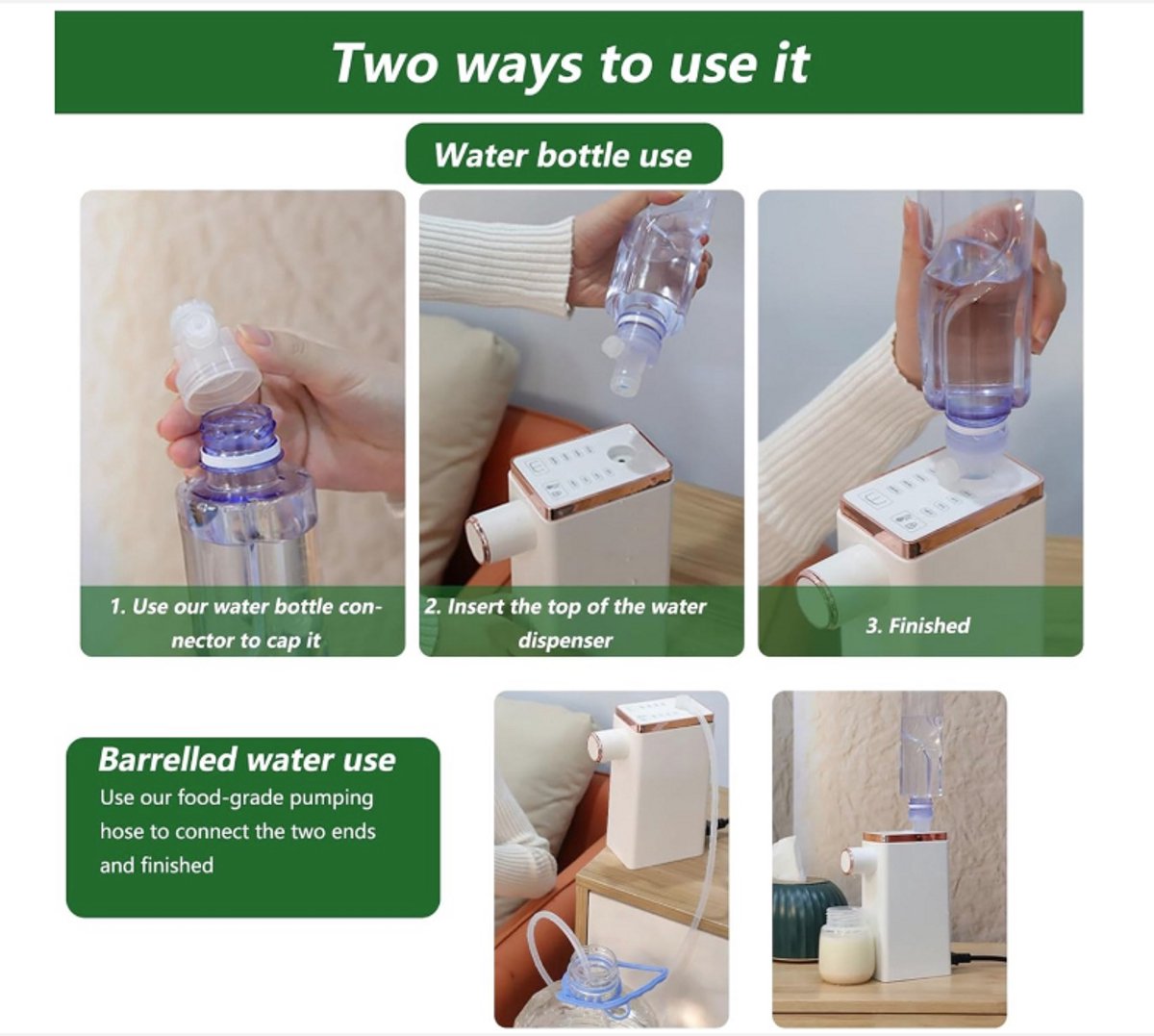 Two ways to use it

Water bottle use

1. Use our water bottle connector to cap it

2. Insert the top of the water dispenser

3. Finished

Barrelled water use

Use our food-grade pumping hose to connect the two ends and finished