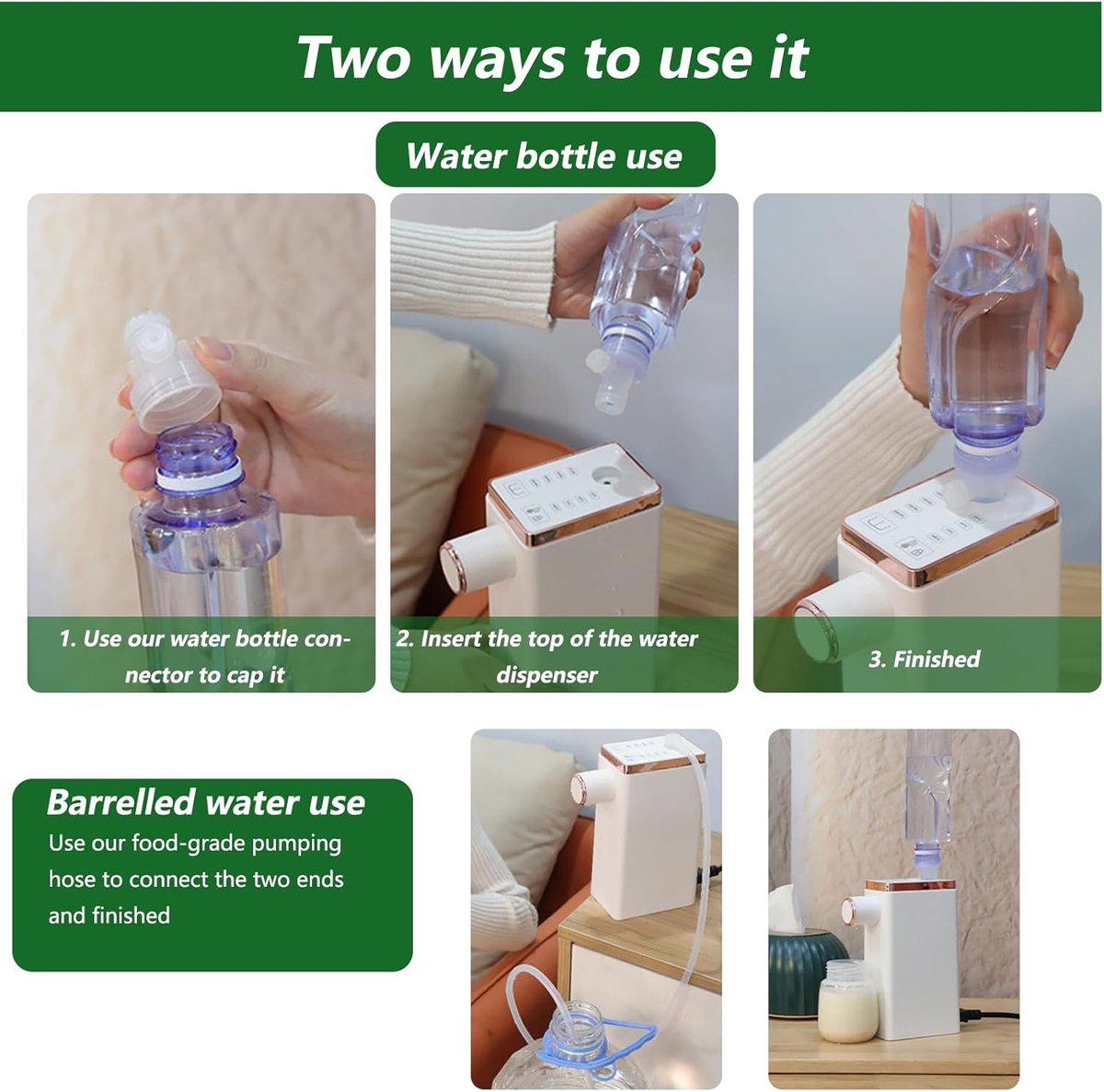 Two ways to use it

Water bottle use

1. Use our water bottle connector to cap it

2. Insert the top of the water dispenser

3. Finished

Barrelled water use

Use our food-grade pumping hose to connect the two ends and finished