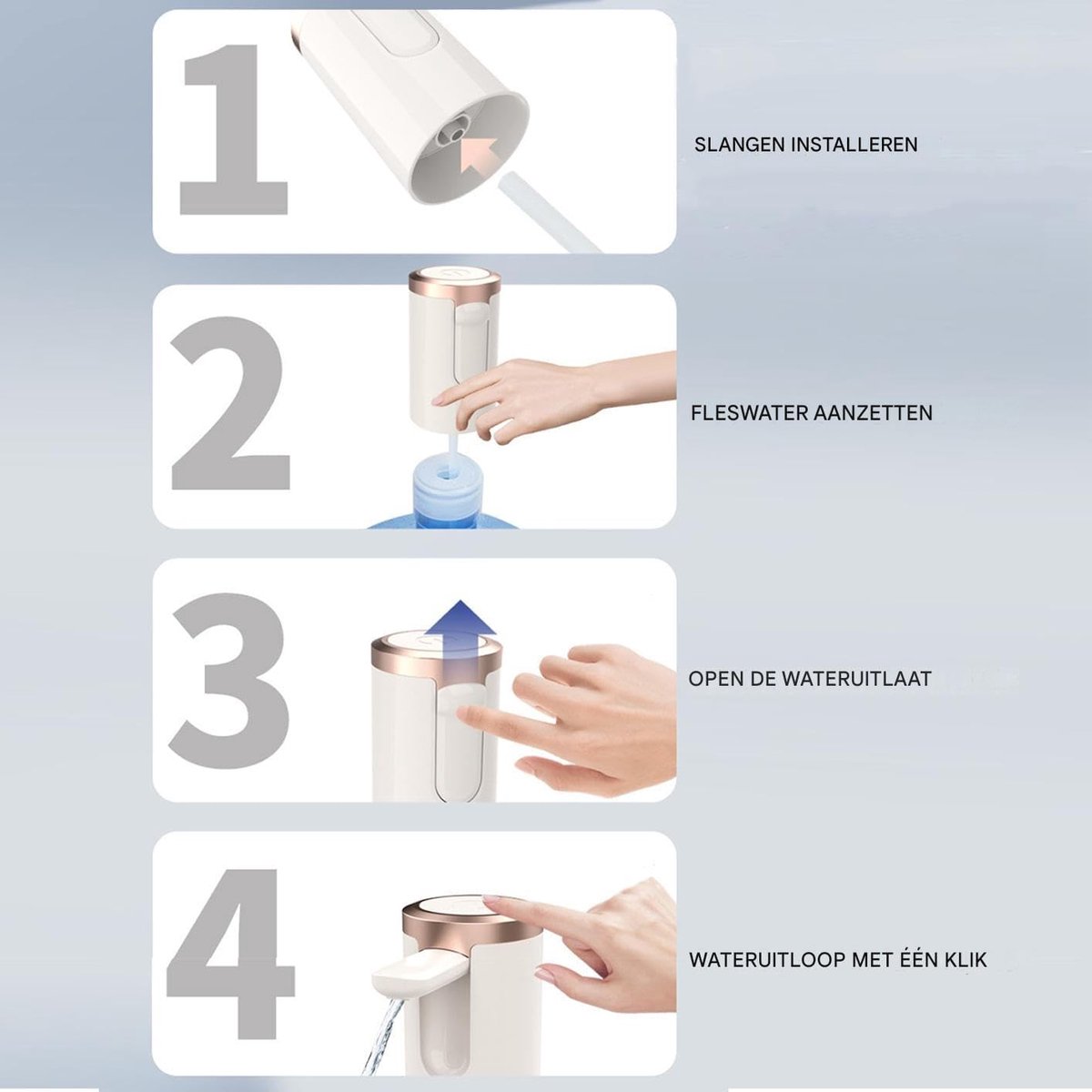 1

SLANGEN INSTALLEREN

2

FLESWATER AANZETTEN

3

OPEN DE WATERUITLAAT

4

WATERUITLOOP MET ÉÉN KLIK