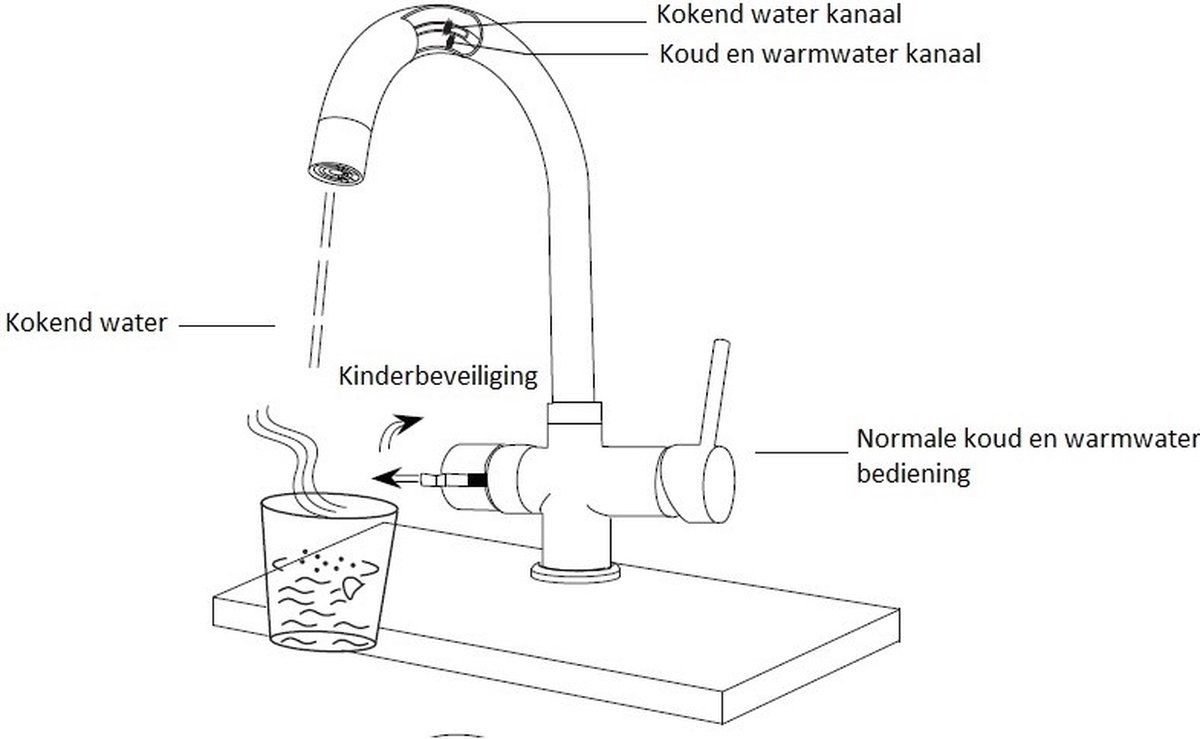 Kokend water kanaal

Koud en warmwater kanaal

Kokend water

Kinderbeveiliging

Normale koud en warmwater bediening