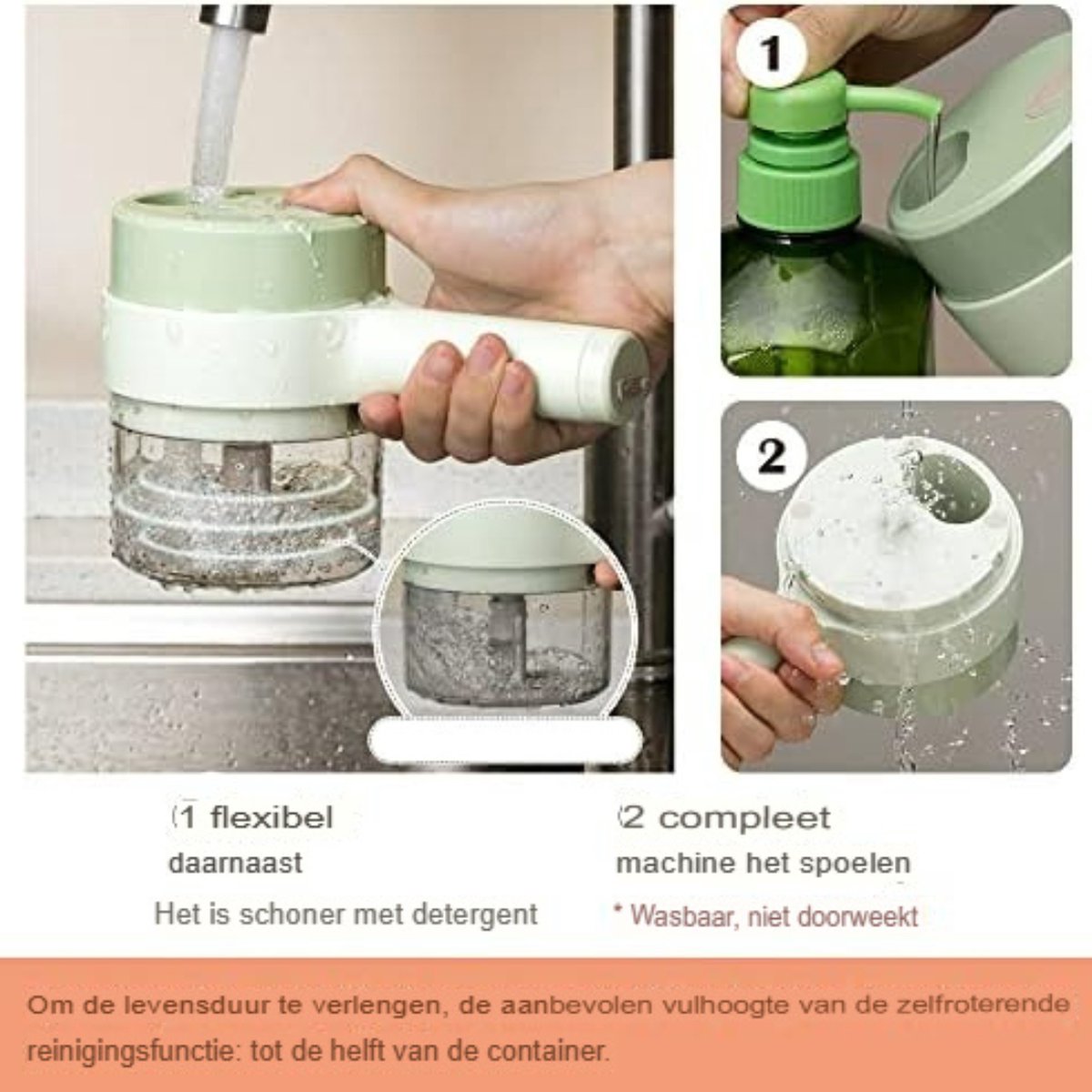 1

2

(1 flexibel
daarnaast
Het is schoner met detergent

(2 compleet
machine het spoelen
* Wasbaar, niet doorweekt

Om de levensduur te verlengen, de aanbevolen vulhoogte van de zelfroterende reinigingsfunctie: tot de helft van de container.