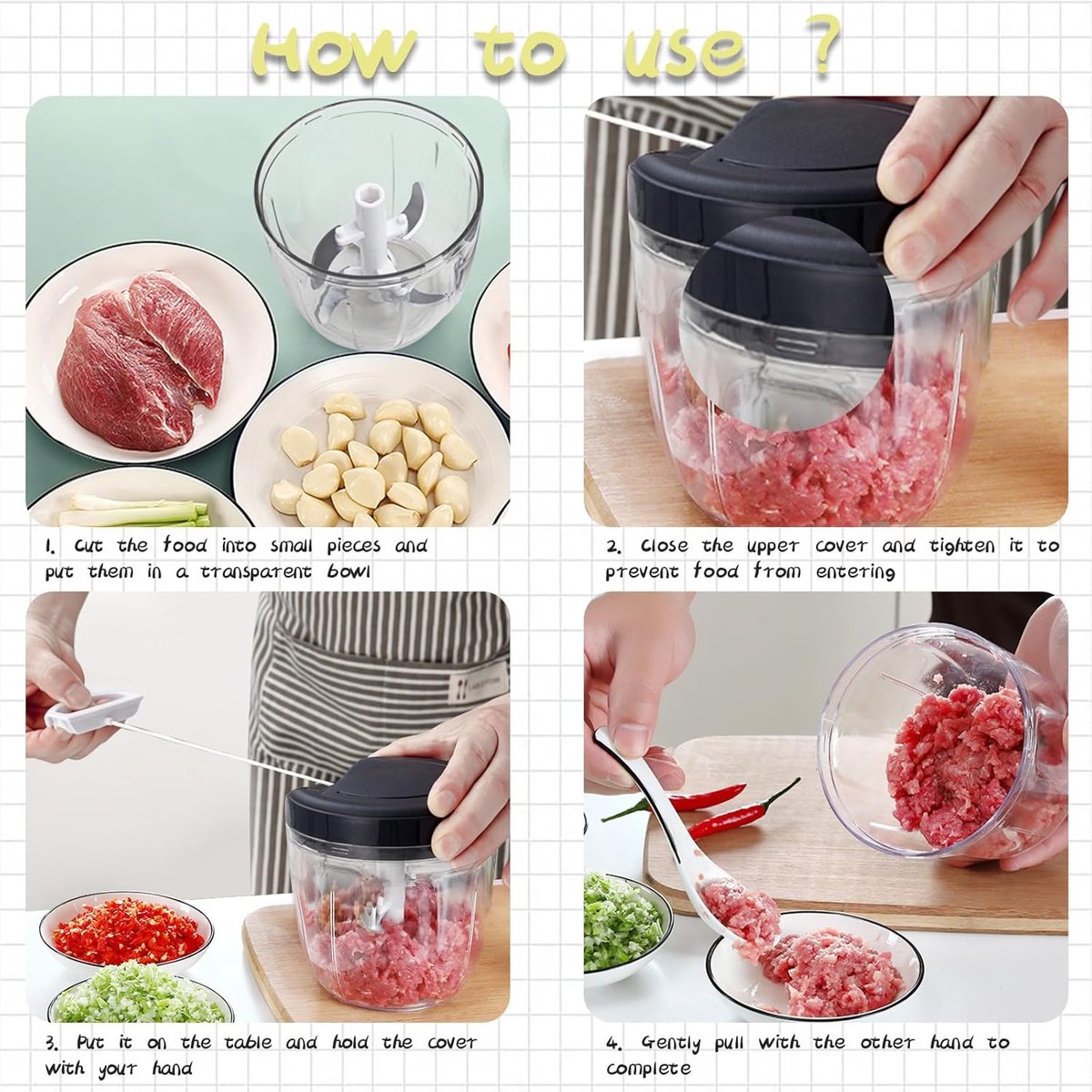 How to use ?

1. Cut the food into small pieces and put them in a transparent bowl

2. Close the upper cover and tighten it to prevent food from entering

3. Put it on the table and hold the cover with your hand

4. Gently pull with the other hand to complete