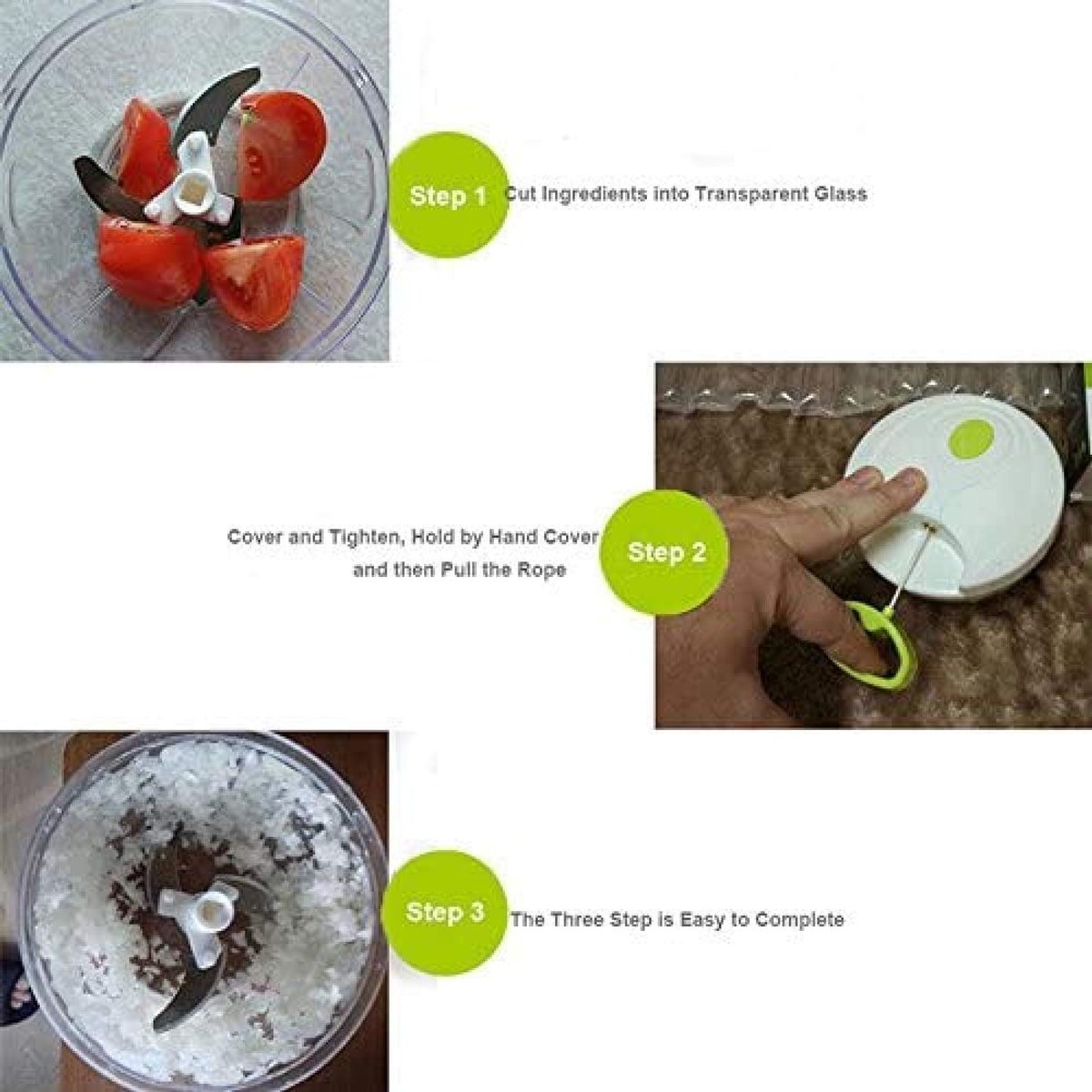 Step 1 Cut Ingredients into Transparent Glass

Cover and Tighten, Hold by Hand Cover and then Pull the Rope

Step 2

Step 3 The Three Step is Easy to Complete