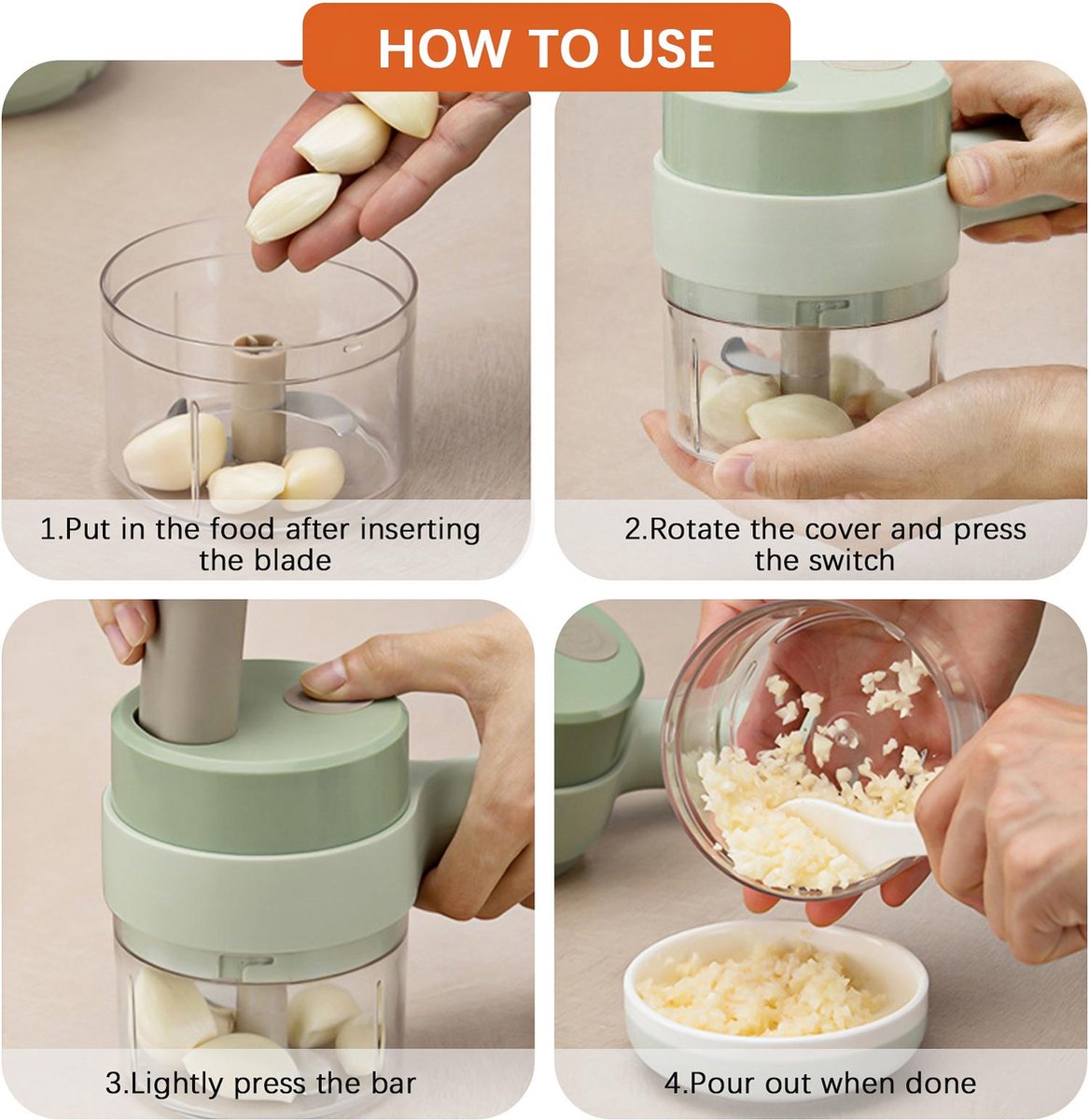 HOW TO USE

1.Put in the food after inserting the blade

2.Rotate the cover and press the switch

3.Lightly press the bar

4.Pour out when done