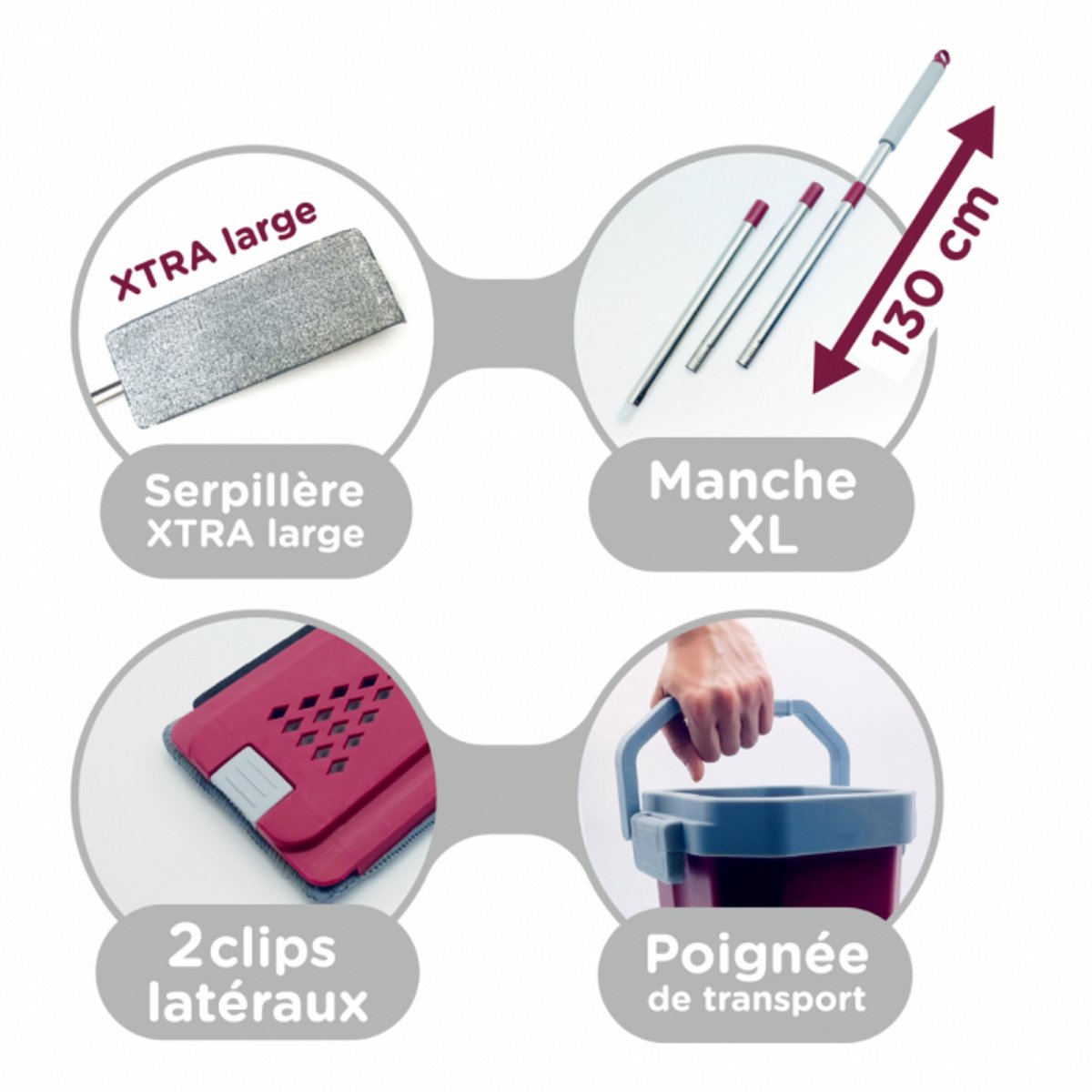 XTRA large

Serpillère XTRA large

130 cm

Manche XL

2clips latéraux

Poignée de transport