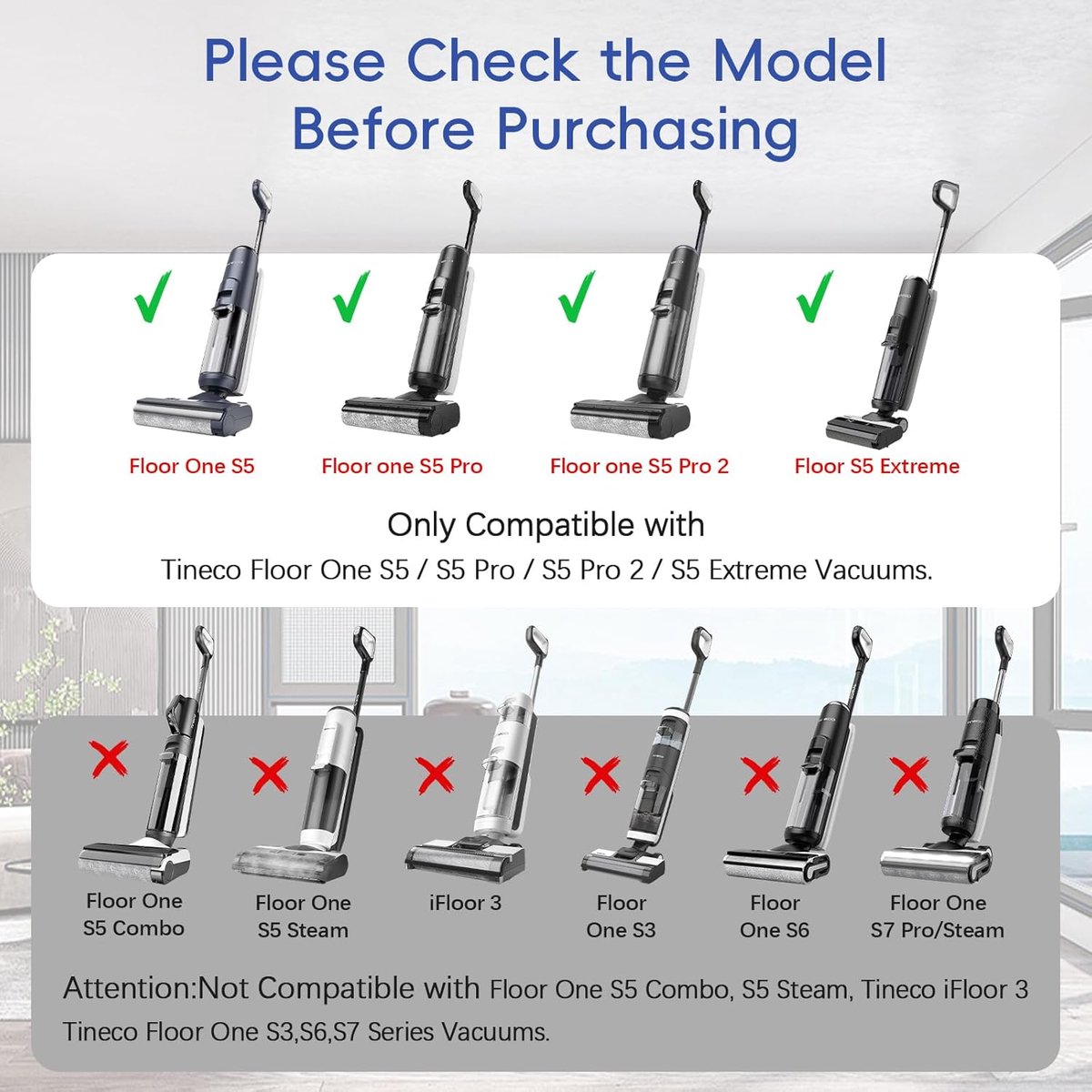 Please Check the Model Before Purchasing

Floor One S5

Floor one S5 Pro

Floor one S5 Pro 2

Floor S5 Extreme

Only Compatible with

Tineco Floor One S5 / S5 Pro / S5 Pro 2 / S5 Extreme Vacuums.

Floor One S5 Combo

Floor One S5 Steam

iFloor 3

Floor One S3

Floor One S6

Floor One S7 Pro/Steam

Attention:Not Compatible with Floor One S5 Combo, S5 Steam, Tineco iFloor 3 Tineco Floor One S3,S6,S7 Series Vacuums.