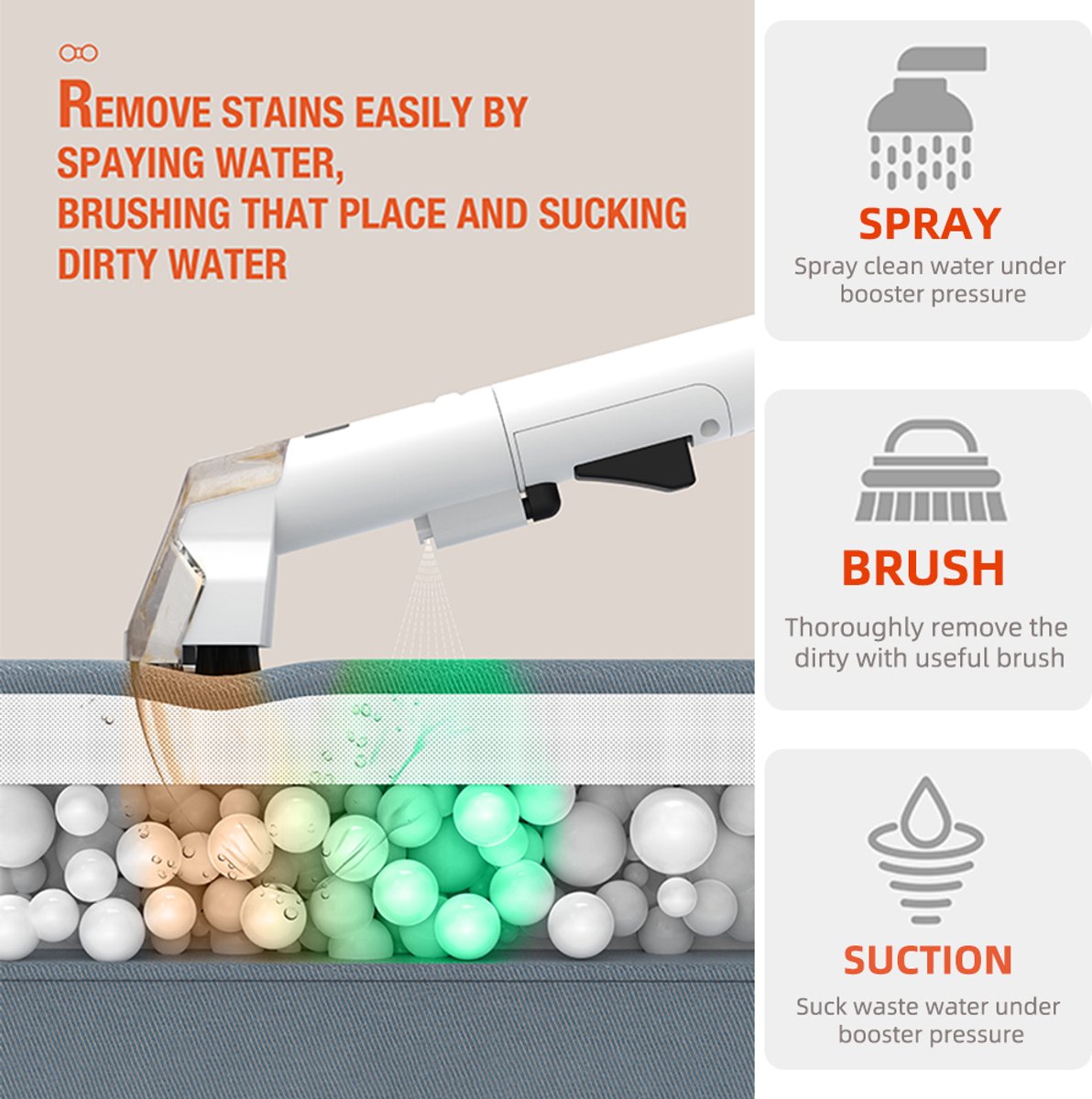 REMOVE STAINS EASILY BY SPAYING WATER, BRUSHING THAT PLACE AND SUCKING DIRTY WATER

SPRAY

Spray clean water under booster pressure

BRUSH

Thoroughly remove the dirty with useful brush

SUCTION

Suck waste water under booster pressure