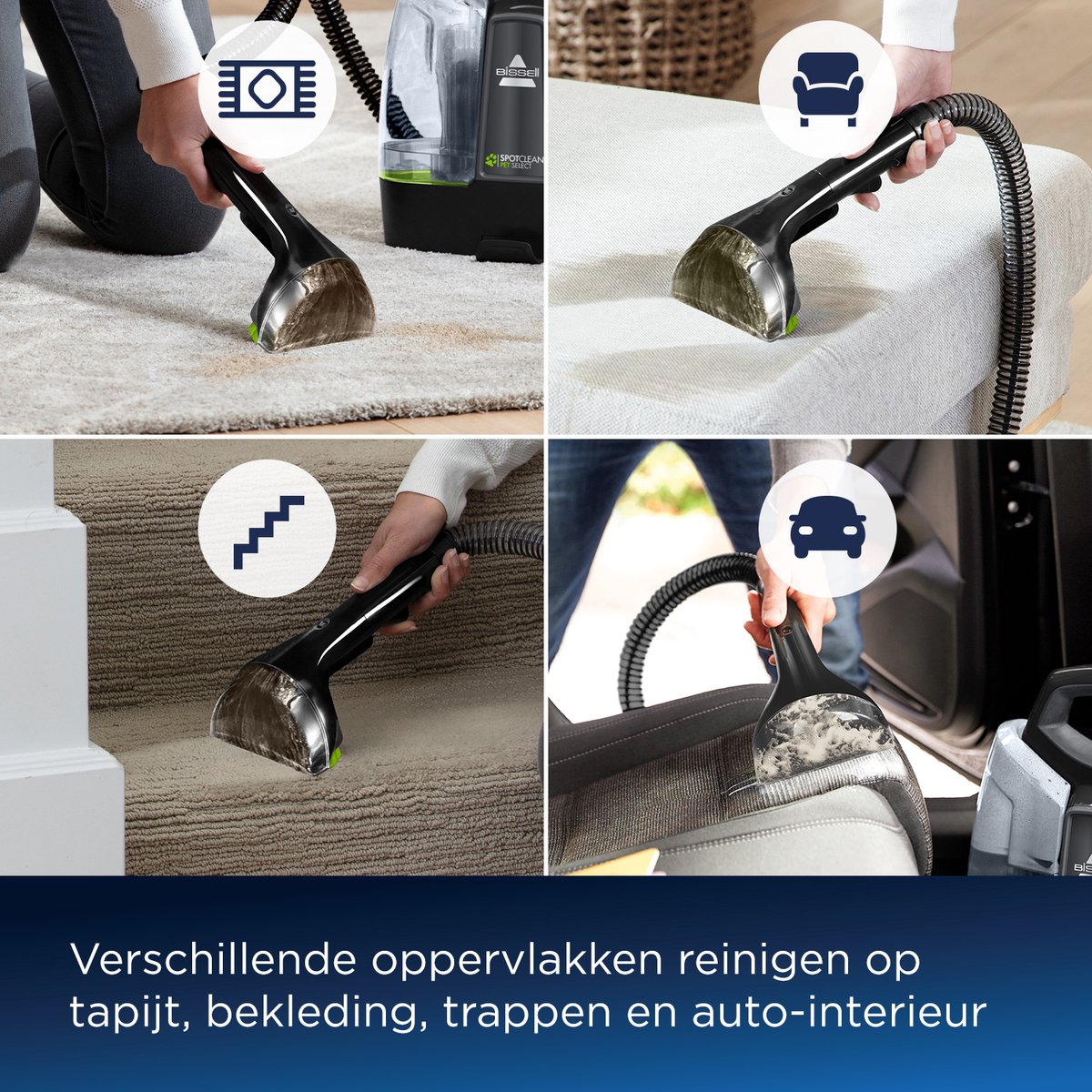 BISSELL

SPOTCLEAN PET SELECT

Verschillende oppervlakken reinigen op tapijt, bekleding, trappen en auto-interieur