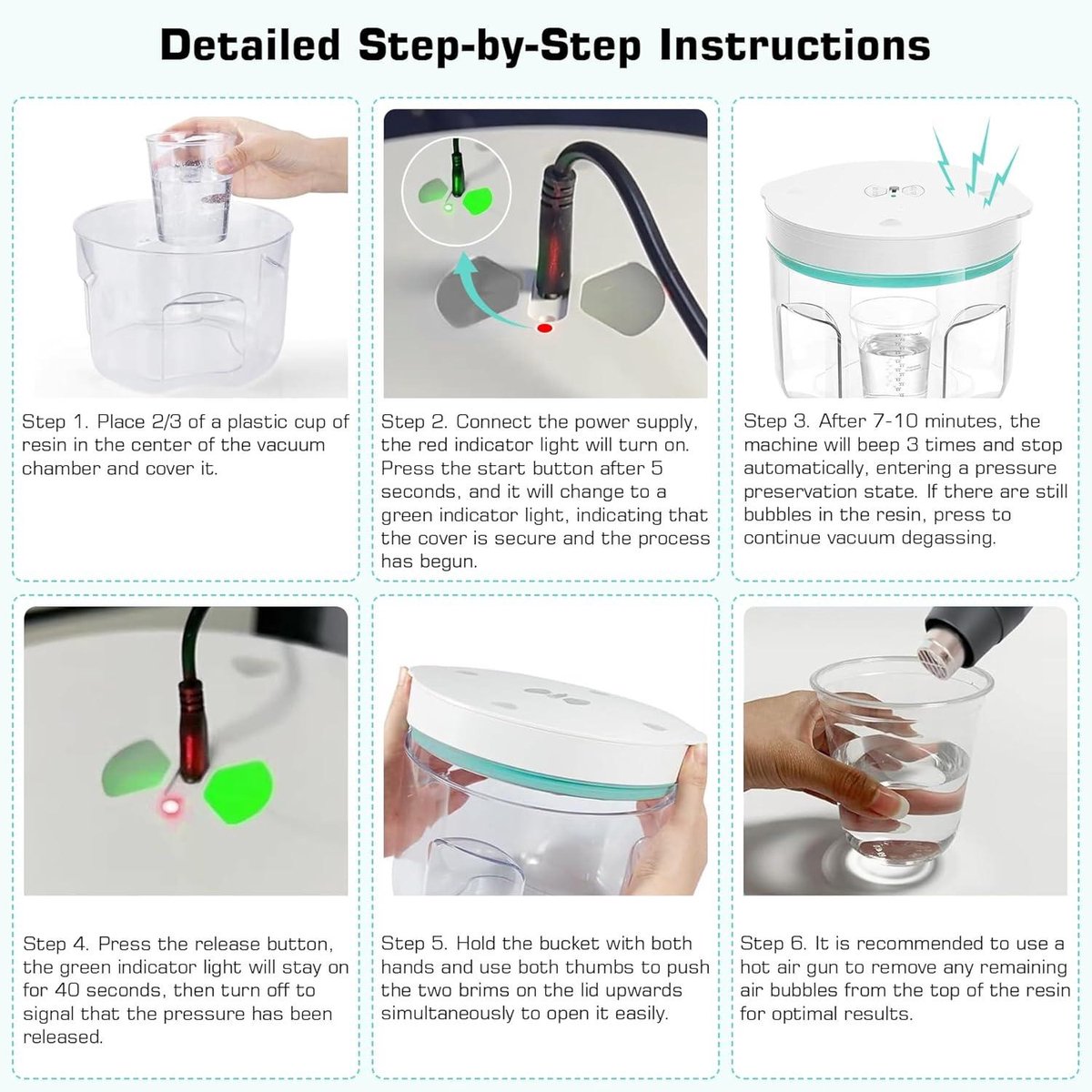 Detailed Step-by-Step Instructions

Step 1. Place 2/3 of a plastic cup of resin in the center of the vacuum chamber and cover it.

Step 2. Connect the power supply, the red indicator light will turn on. Press the start button after 5 seconds, and it will change to a green indicator light, indicating that the cover is secure and the process has begun.

Step 3. After 7-10 minutes, the machine will beep 3 times and stop automatically, entering a pressure preservation state. If there are still bubbles in the resin, press to continue vacuum degassing.

Step 4. Press the release button, the green indicator light will stay on for 40 seconds, then turn off to signal that the pressure has been released.

Step 5. Hold the bucket with both hands and use both thumbs to push the two brims on the lid upwards simultaneously to open it easily.

Step 6. It is recommended to use a hot air gun to remove any remaining air bubbles from the top of the resin for optimal results.