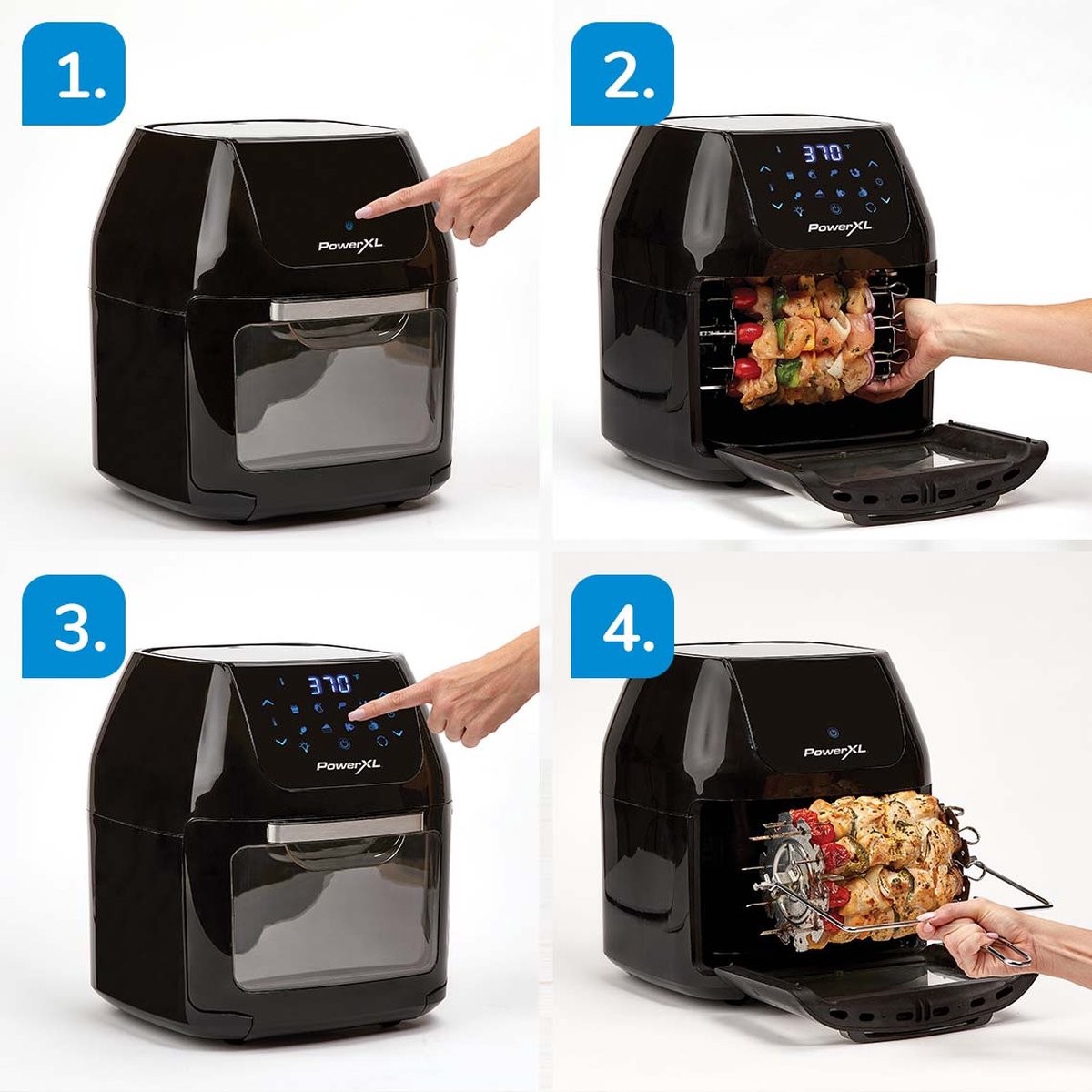 1.

PowerXL

2.

370 °F

PowerXL

3.

370 °F

PowerXL

4.

PowerXL